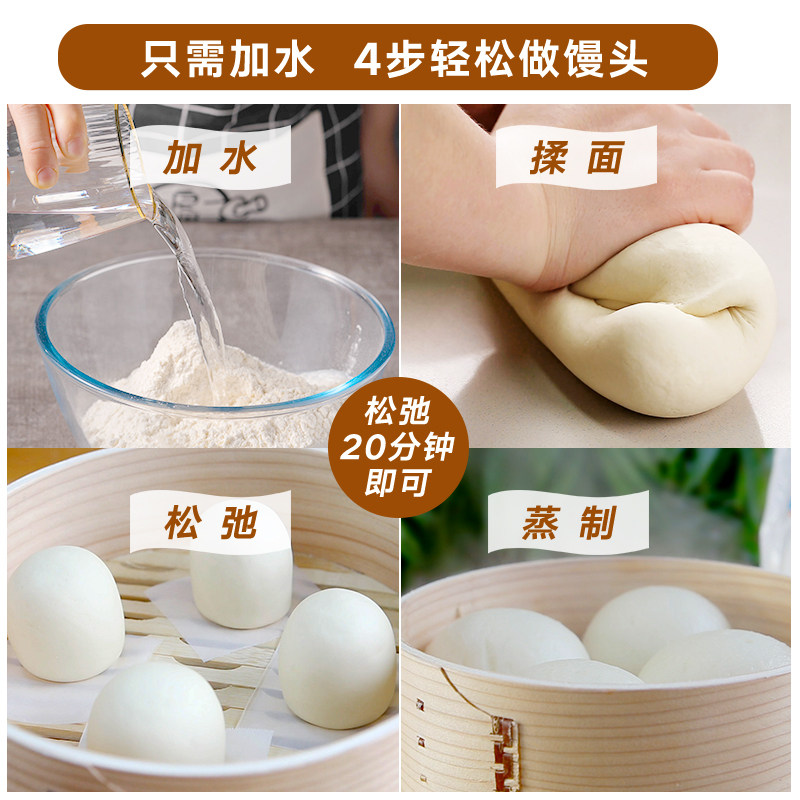 只需加水 4步轻松做馒头

加水

揉面

松弛
20分钟
即可

松弛

蒸制