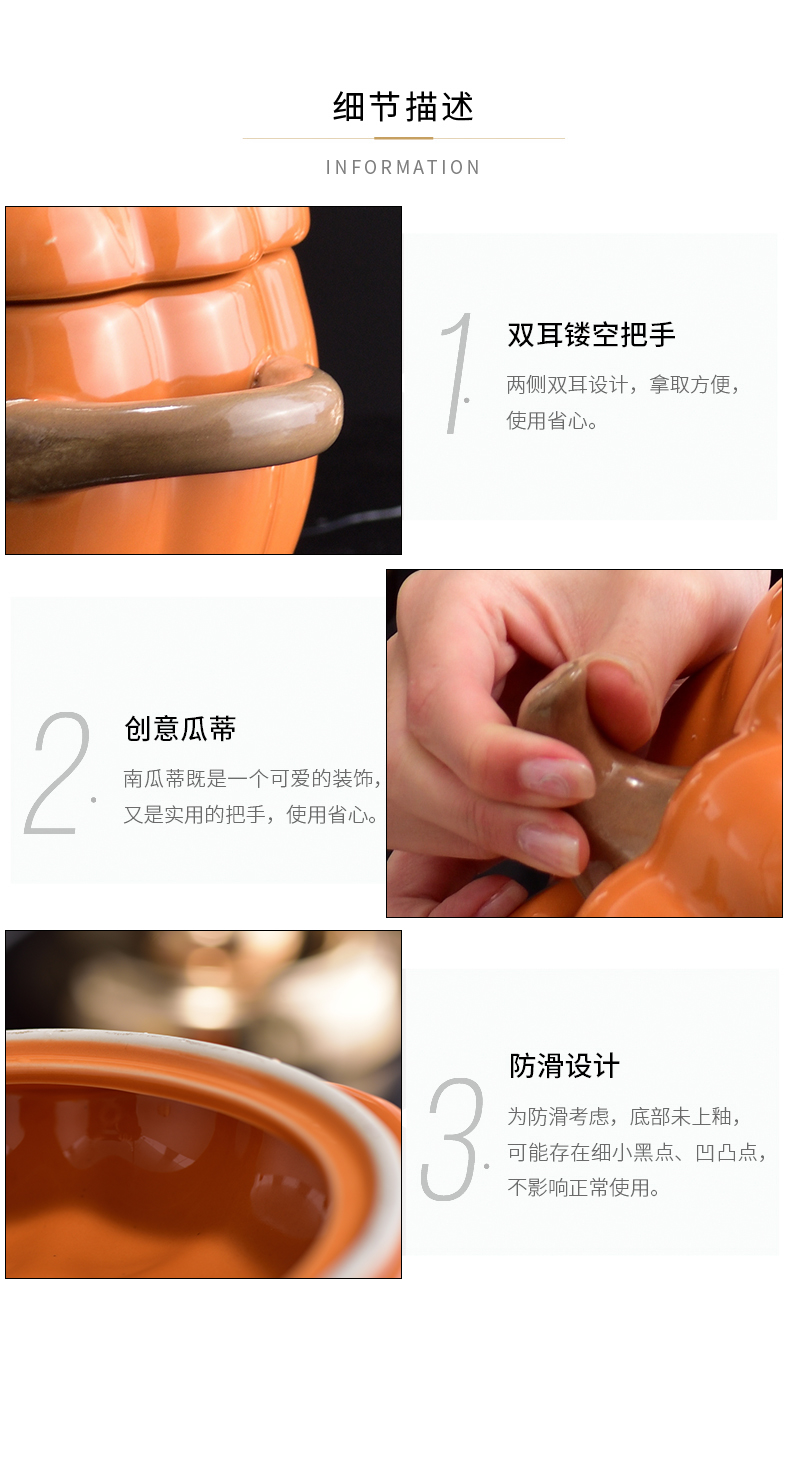 细节描述

INFORMATION

1.

双耳镂空把手

两侧双耳设计，拿取方便，使用省心。

2.

创意瓜蒂

南瓜蒂既是一个可爱的装饰，又是实用的把手，使用省心。

3.

防滑设计

为防滑考虑，底部未上釉，可能存在细小黑点、凹凸点，不影响正常使用。