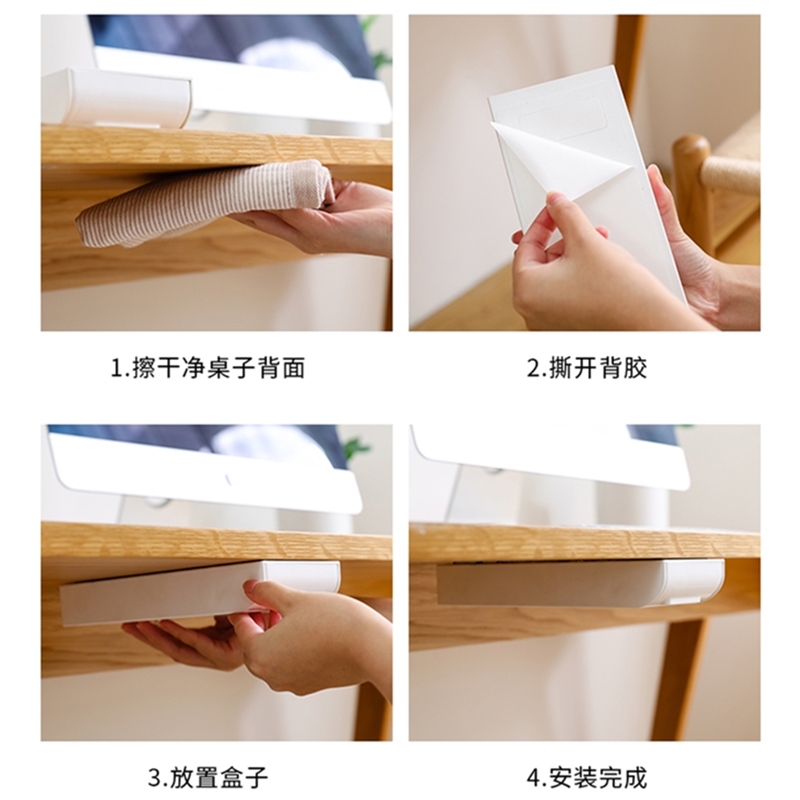 1.擦干净桌子背面

2.撕开背胶

3.放置盒子

4.安装完成