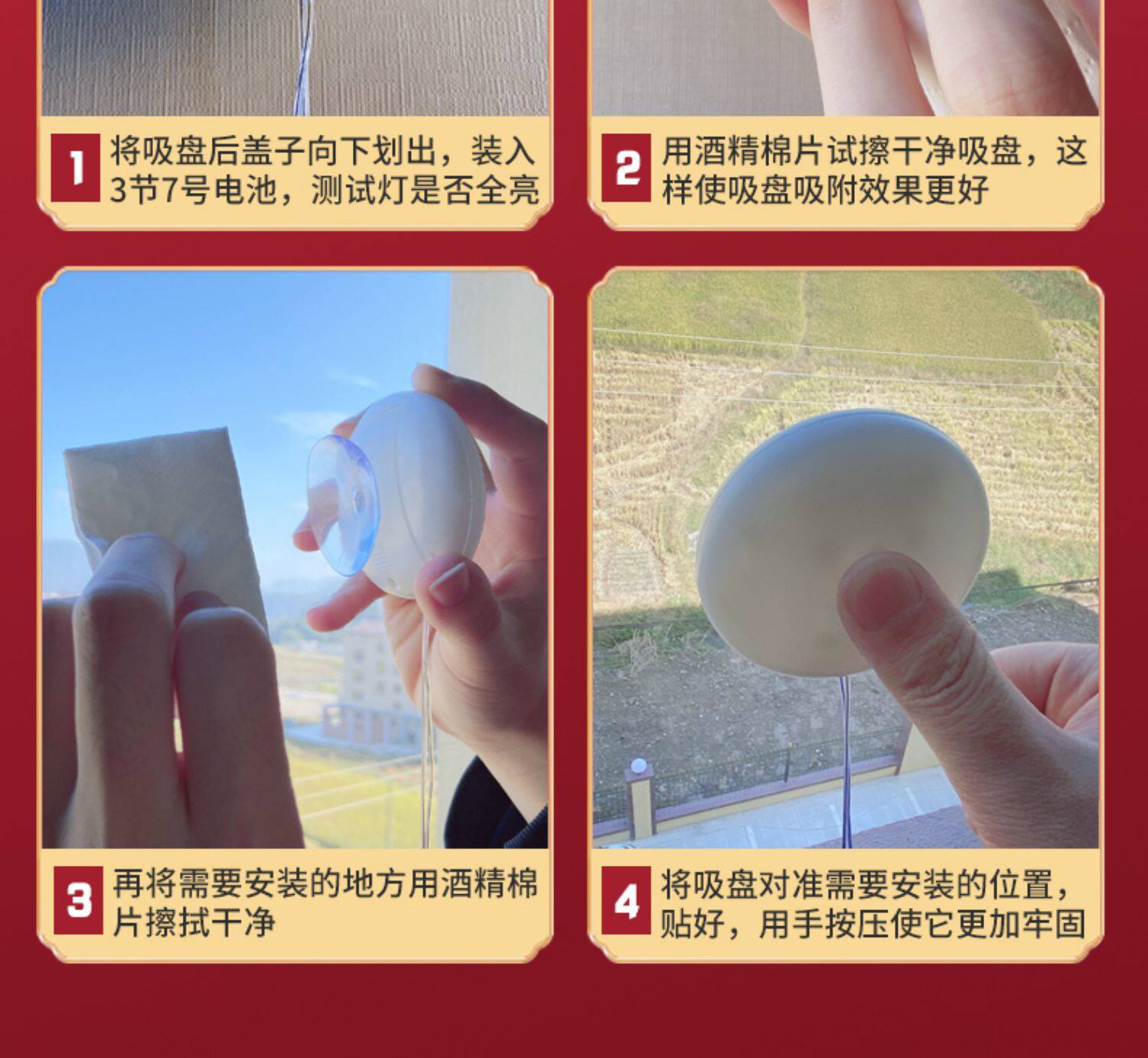 1 将吸盘后盖子向下划出，装入3节7号电池，测试灯是否全亮

2 用酒精棉片试擦干净吸盘，这样使吸盘吸附效果更好

3 再将需要安装的地方用酒精棉片擦拭干净

4 将吸盘对准需要安装的位置，贴好，用手按压使它更加牢固