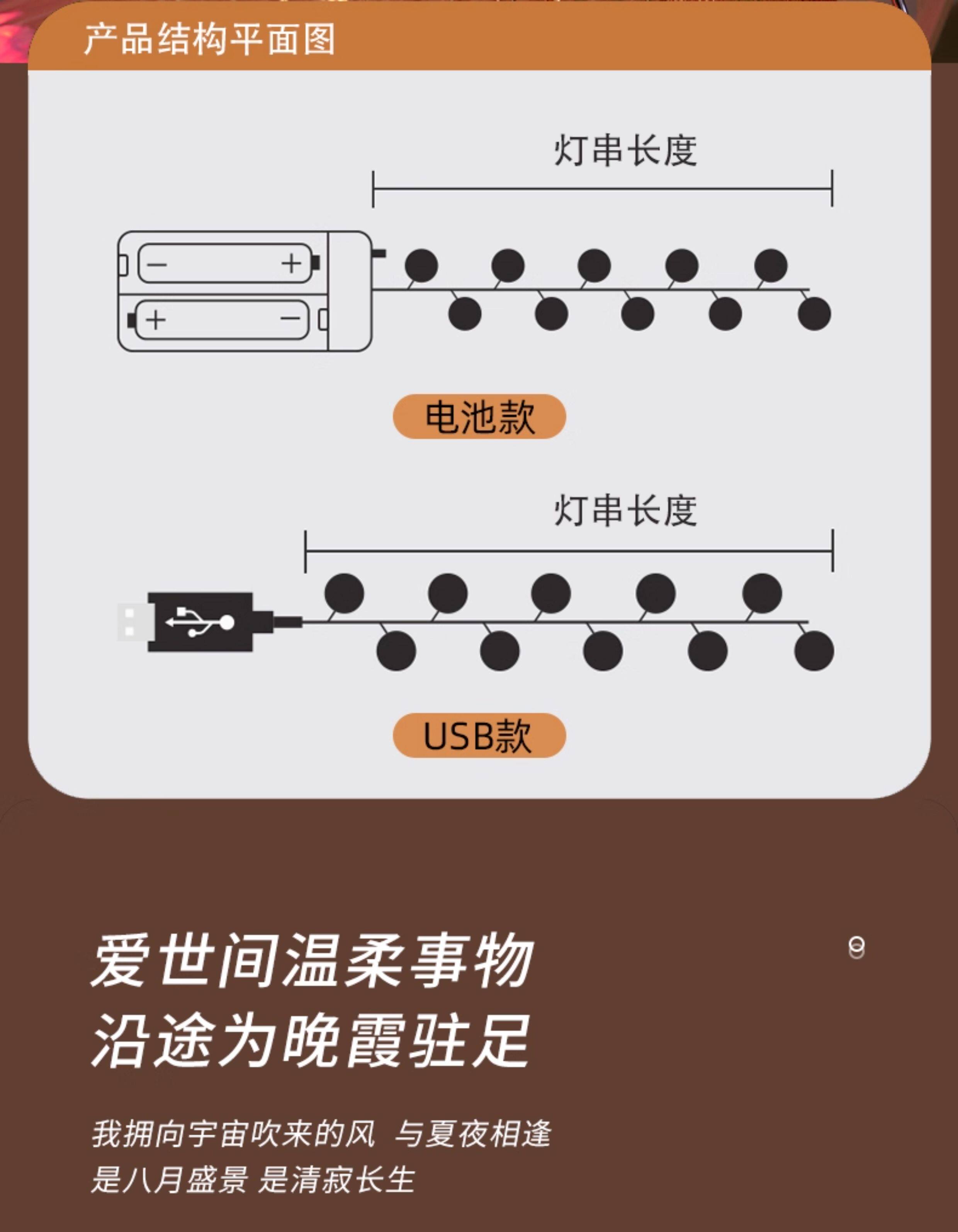 产品结构平面图

灯串长度

−
+
+
−

电池款

灯串长度

USB款

爱世间温柔事物
沿途为晚霞驻足

我拥向宇宙吹来的风 与夏夜相逢
是八月盛景 是清寂长生