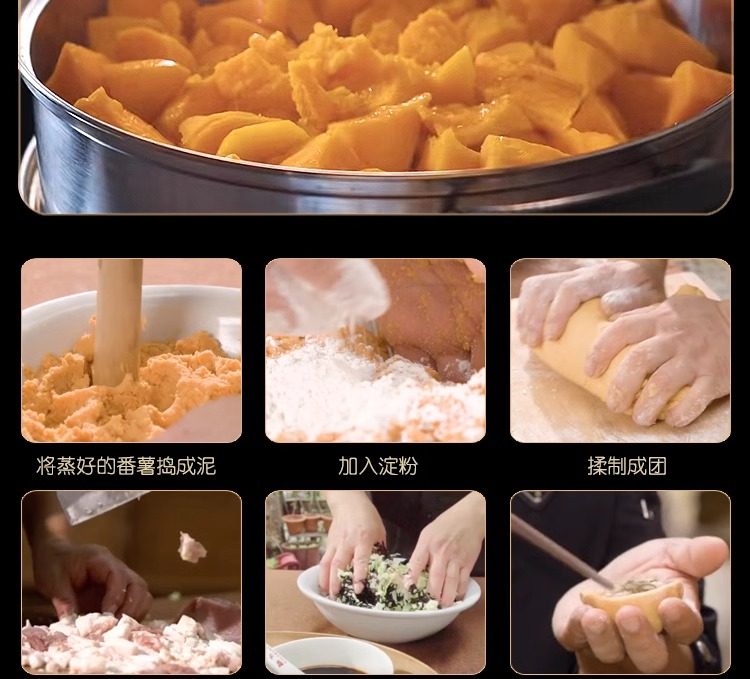 将蒸好的番薯捣成泥

加入淀粉

揉制成团