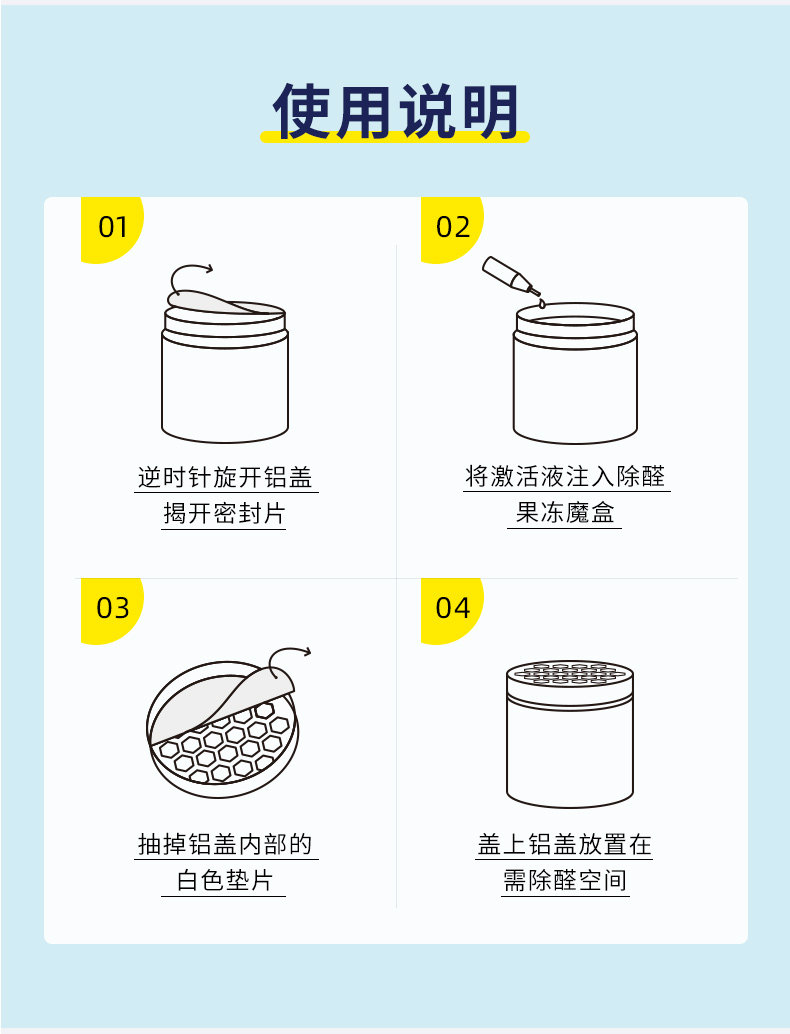 使用说明

01

逆时针旋开铝盖
揭开密封片

02

将激活液注入除醛
果冻魔盒

03

抽掉铝盖内部的
白色垫片

04

盖上铝盖放置在
需除醛空间