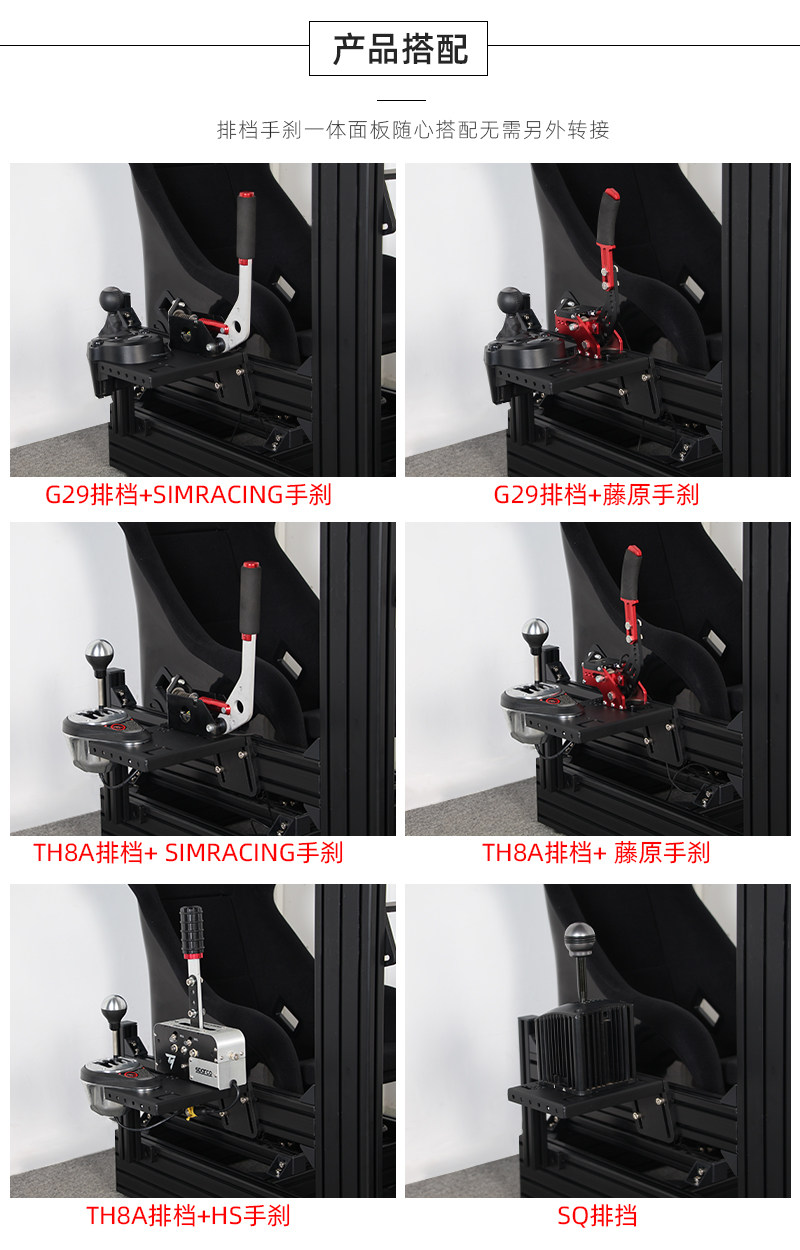 产品搭配

排档手刹一体面板随心搭配无需另外转接

G29排档+SIMRACING手刹

G29排档+藤原手刹

TH8A排档+ SIMRACING手刹

TH8A排档+ 藤原手刹

TH8A排档+HS手刹

SQ排挡