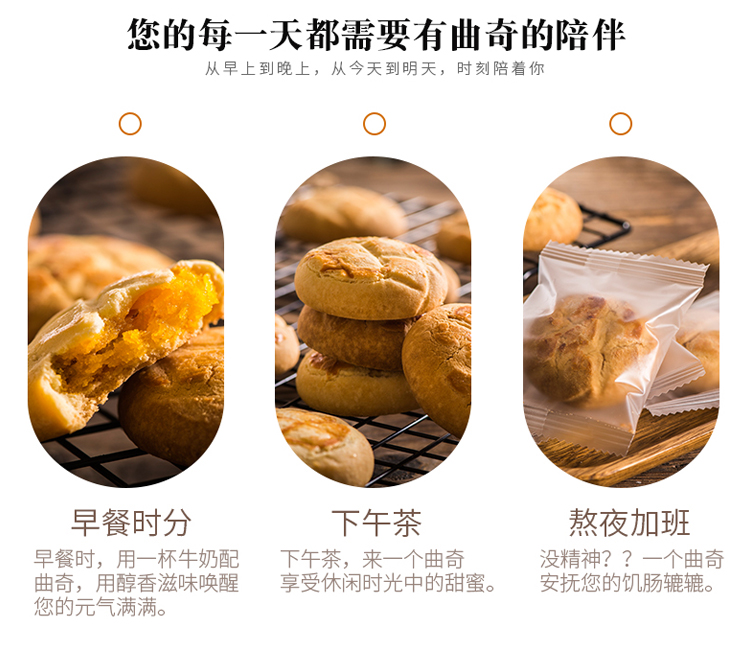 您的每一天都需要有曲奇的陪伴

从早上到晚上，从今天到明天，时刻陪着你

早餐时分

早餐时，用一杯牛奶配曲奇，用醇香滋味唤醒您的元气满满。

下午茶

下午茶，来一个曲奇享受休闲时光中的甜蜜。

熬夜加班

没精神？？一个曲奇安抚您的饥肠辘辘。