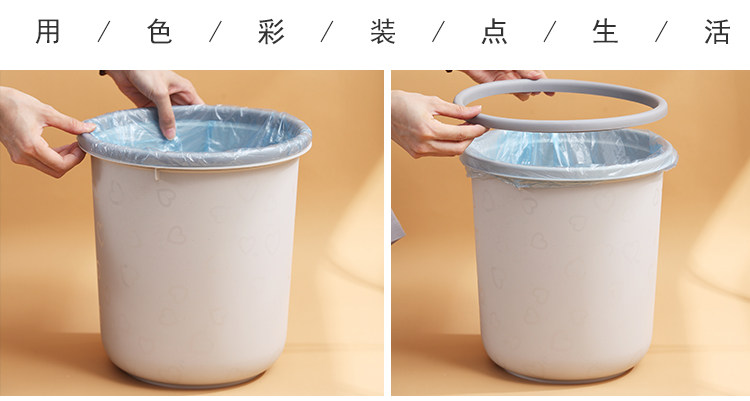 用 / 色 / 彩 / 装 / 点 / 生 / 活