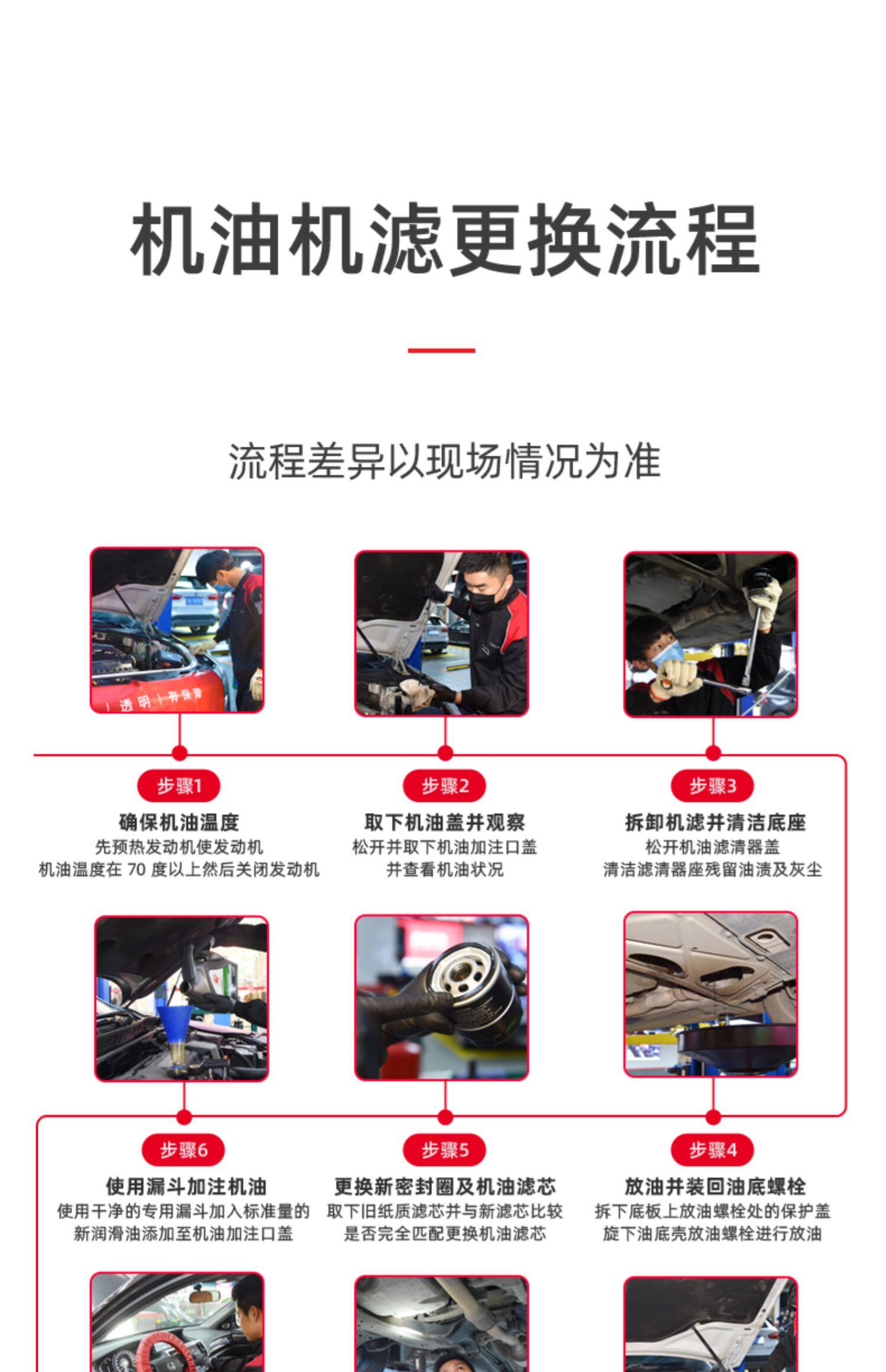 机油机滤更换流程

流程差异以现场情况为准

透明 | 养保障

步骤1
确保机油温度
先预热发动机使发动机
机油温度在 70 度以上然后关闭发动机

步骤2
取下机油盖并观察
松开并取下机油加注口盖
并查看机油状况

步骤3
拆卸机滤并清洁底座
松开机油滤清器盖
清洁滤清器座残留油渍及灰尘

步骤6
使用漏斗加注机油
使用干净的专用漏斗加入标准量的
新润滑油添加至机油加注口盖

步骤5
更换新密封圈及机油滤芯
取下旧纸质滤芯并与新滤芯比较
是否完全匹配更换机油滤芯

步骤4
放油并装回油底螺栓
拆下底板上放油螺栓处的保护盖
旋下油底壳放油螺栓进行放油