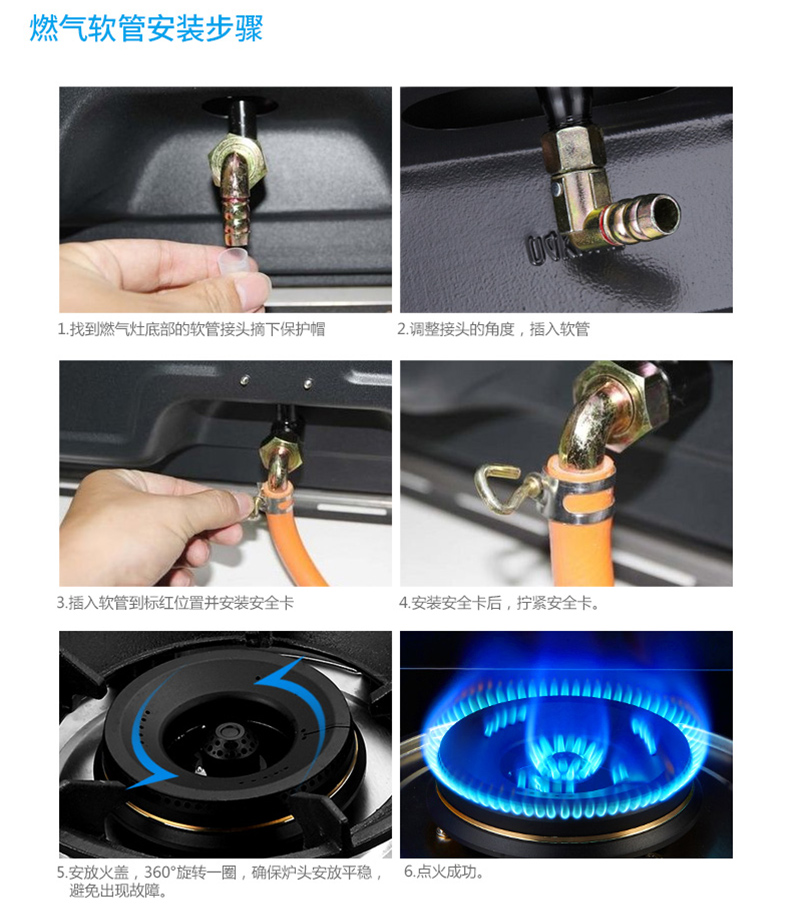 燃气软管安装步骤

1.找到燃气灶底部的软管接头摘下保护帽

2.调整接头的角度，插入软管

3.插入软管到标红位置并安装安全卡

4.安装安全卡后，拧紧安全卡。

5.安放火盖，360°旋转一圈，确保炉头安放平稳，避免出现故障。

6.点火成功。