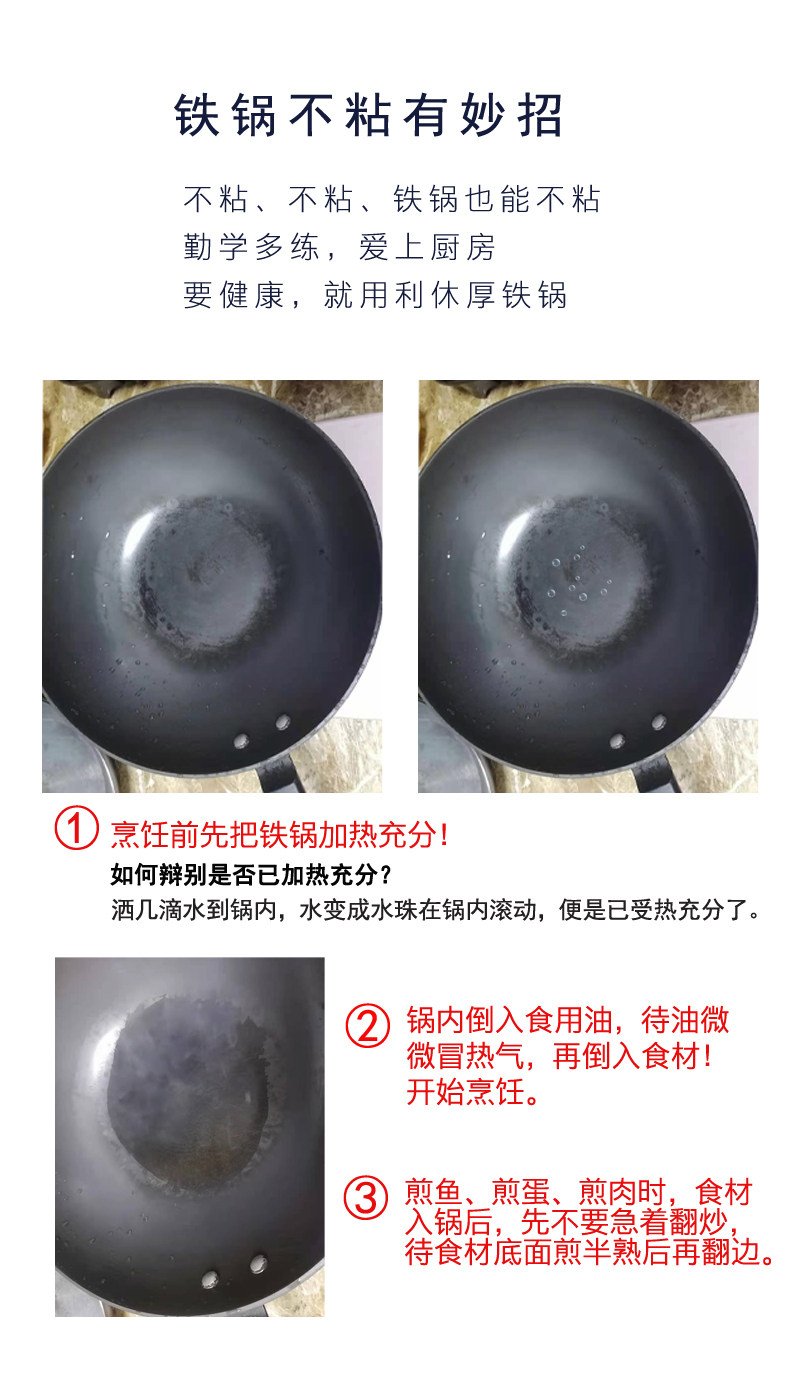 铁锅不粘有妙招

不粘、不粘、铁锅也能不粘
勤学多练，爱上厨房
要健康，就用利休厚铁锅

① 烹饪前先把铁锅加热充分！
如何辩别是否已加热充分？
洒几滴水到锅内，水变成水珠在锅内滚动，便是已受热充分了。

② 锅内倒入食用油，待油微微冒热气，再倒入食材！开始烹饪。

③ 煎鱼、煎蛋、煎肉时，食材入锅后，先不要急着翻炒，待食材底面煎半熟后再翻边。