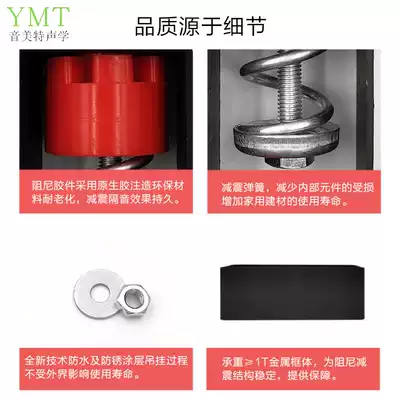 YMT
音美特声学

品质源于细节

阻尼胶件采用原生胶注造环保材料耐老化，减震隔音效果持久。

减震弹簧，减少内部元件的受损增加家用建材的使用寿命。

全新技术防水及防锈涂层吊挂过程不受外界影响使用寿命。

承重≥1T金属框体，为阻尼减震结构稳定，提供保障。