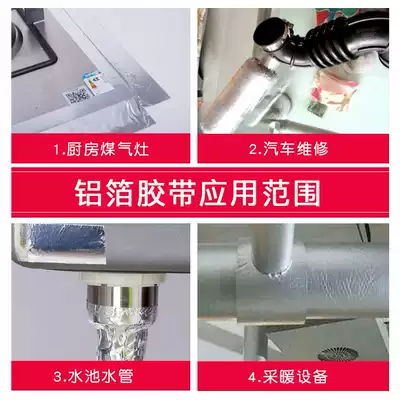 1.厨房煤气灶

2.汽车维修

铝箔胶带应用范围

3.水池水管

4.采暖设备