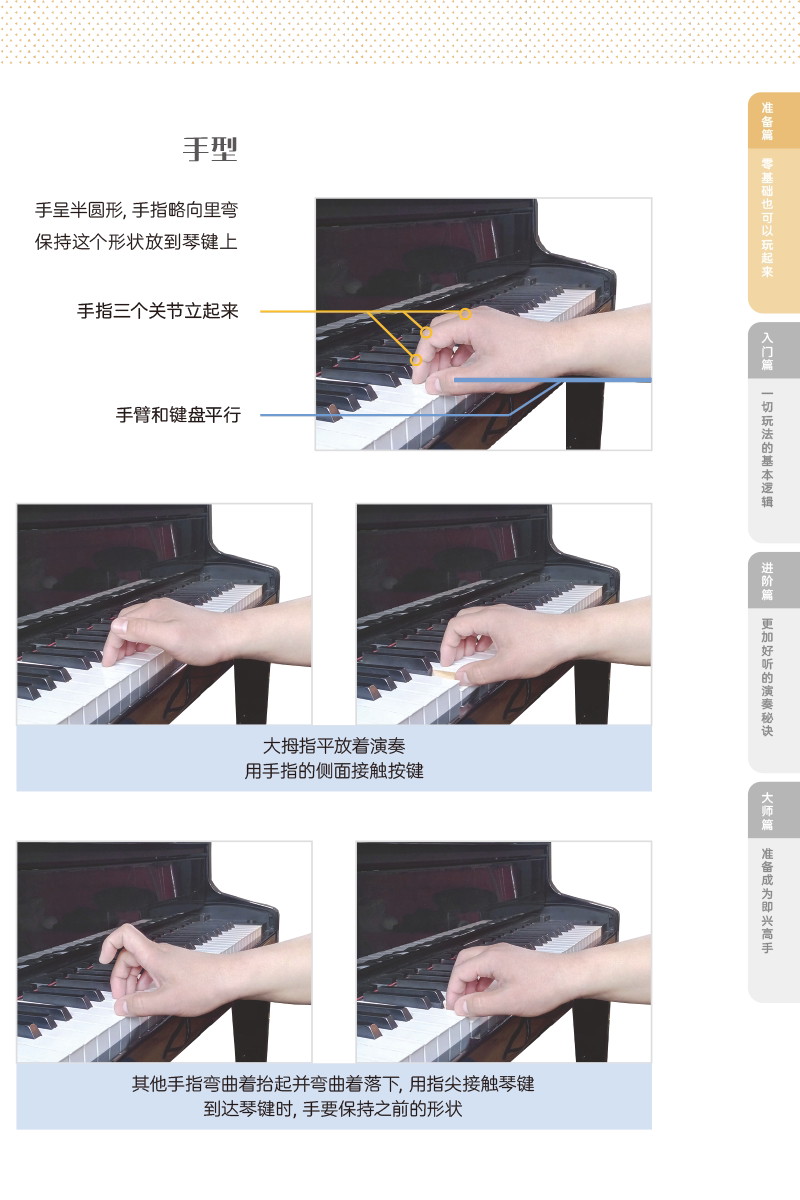 手型

手呈半圆形，手指略向里弯
保持这个形状放到琴键上

手指三个关节立起来

手臂和键盘平行

大拇指平放着演奏
用手指的侧面接触按键

其他手指弯曲着抬起并弯曲着落下，用指尖接触琴键
到达琴键时，手要保持之前的形状

准备篇

零基础也可以玩起来

入门篇

一切玩法的基本逻辑

进阶篇

更加好听的演奏秘诀

大师篇

准备成为即兴高手