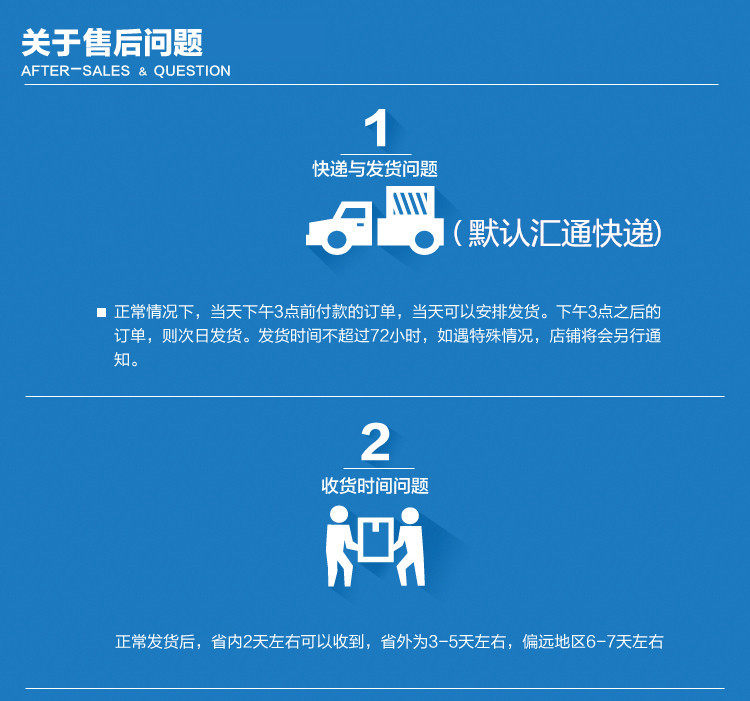 关于售后问题
AFTER-SALES & QUESTION

1
快递与发货问题

（默认汇通快递）

■ 正常情况下，当天下午3点前付款的订单，当天可以安排发货。下午3点之后的订单，则次日发货。发货时间不超过72小时，如遇特殊情况，店铺将会另行通知。

2
收货时间问题

正常发货后，省内2天左右可以收到，省外为3-5天左右，偏远地区6-7天左右