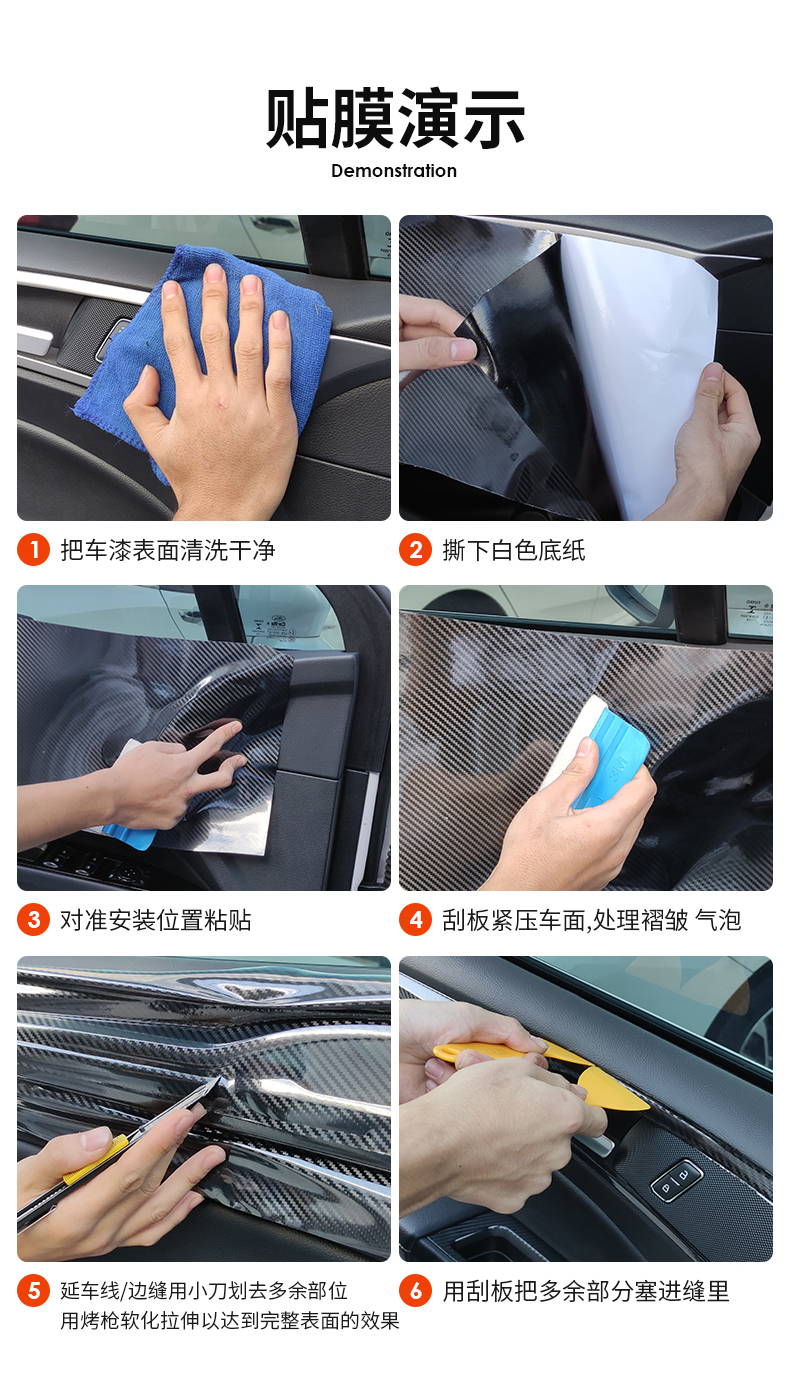 贴膜演示
Demonstration

1 把车漆表面清洗干净

2 撕下白色底纸

3 对准安装位置粘贴

4 刮板紧压车面,处理褶皱 气泡

5 延车线/边缝用小刀划去多余部位
用烤枪软化拉伸以达到完整表面的效果

6 用刮板把多余部分塞进缝里