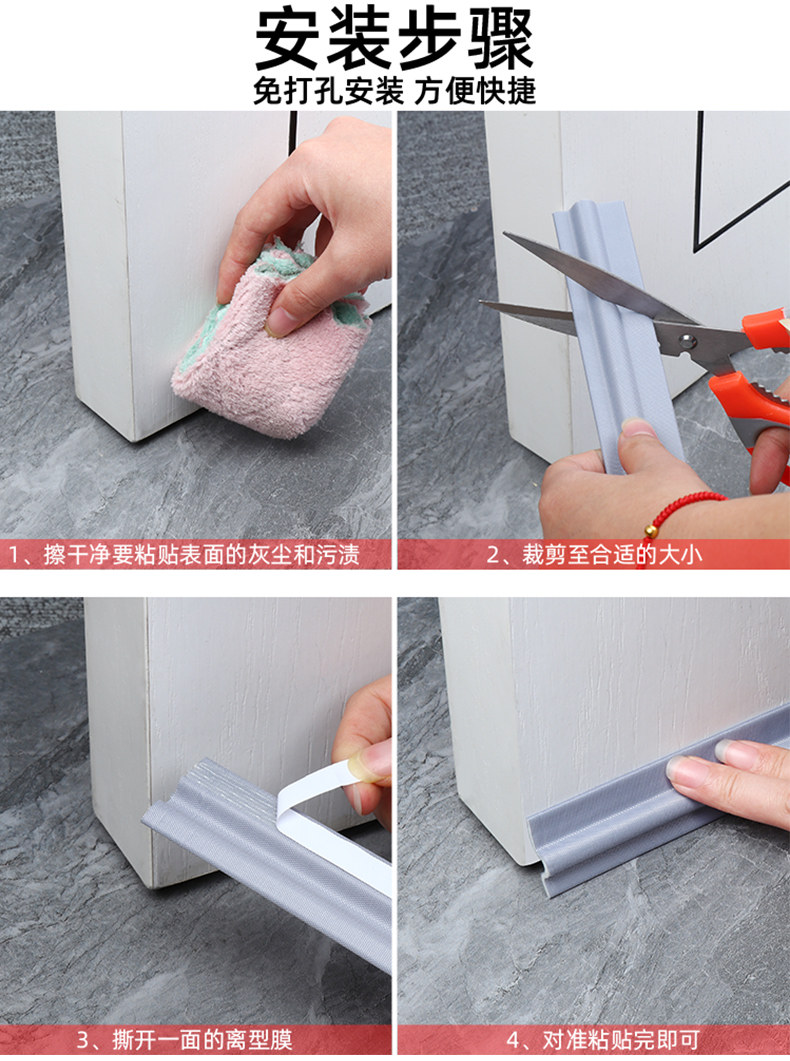 安装步骤
免打孔安装 方便快捷

1、擦干净要粘贴表面的灰尘和污渍

2、裁剪至合适的大小

3、撕开一面的离型膜

4、对准粘贴完即可