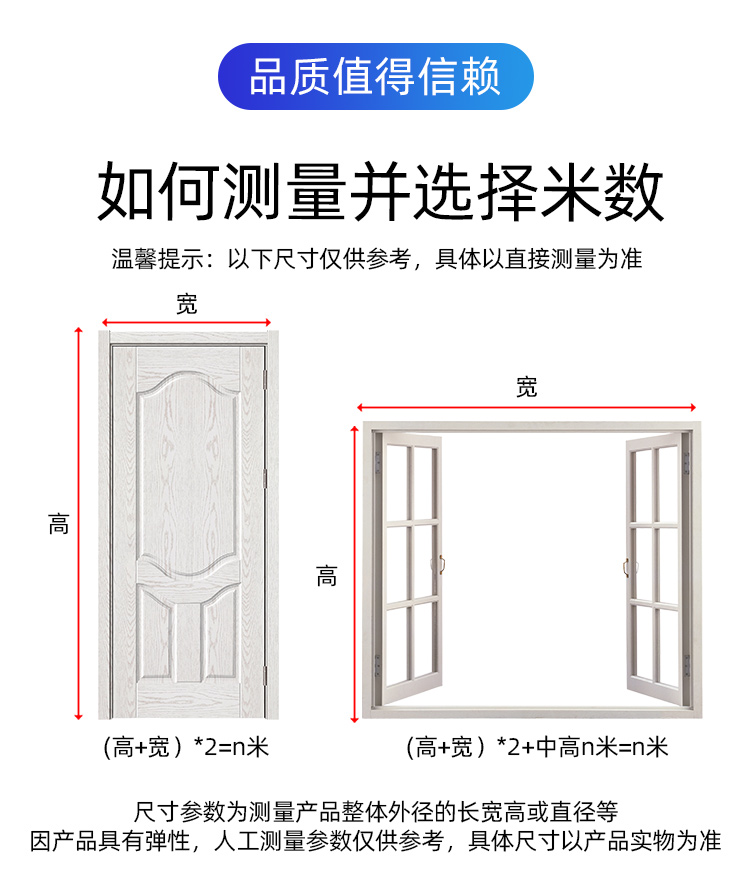 品质值得信赖

如何测量并选择米数

温馨提示：以下尺寸仅供参考，具体以直接测量为准

宽

高

(高+宽）*2=n米

宽

高

(高+宽）*2+中高n米=n米

尺寸参数为测量产品整体外径的长宽高或直径等
因产品具有弹性，人工测量参数仅供参考，具体尺寸以产品实物为准