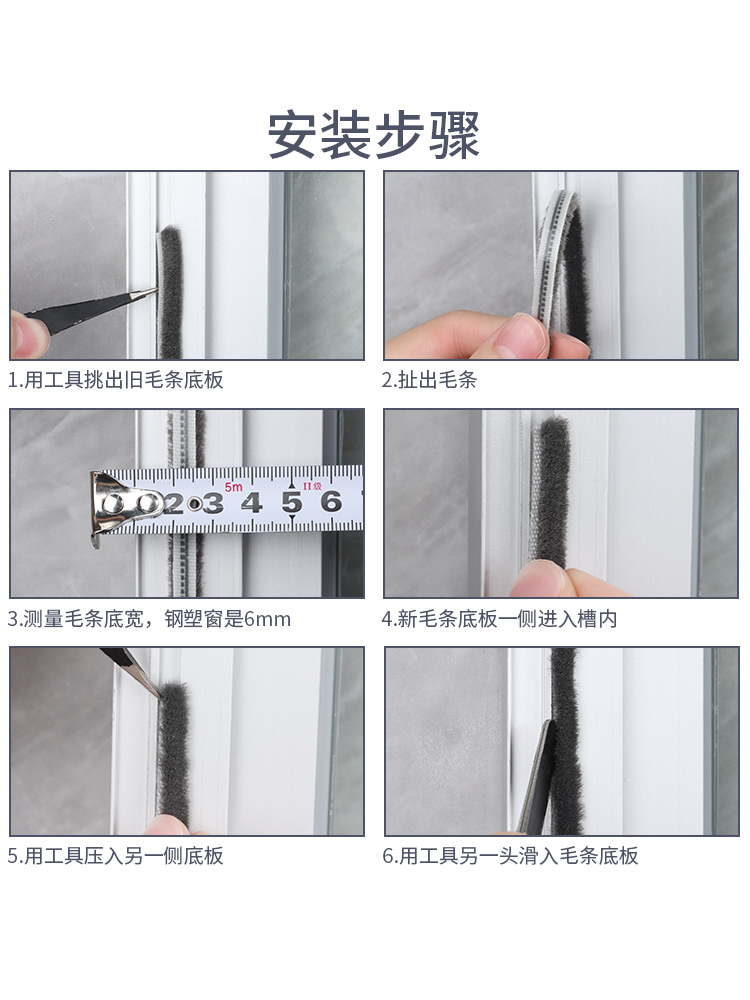 安装步骤

1.用工具挑出旧毛条底板

2.扯出毛条

5m II级
2 3 4 5 6

3.测量毛条底宽，钢塑窗是6mm

4.新毛条底板一侧进入槽内

5.用工具压入另一侧底板

6.用工具另一头滑入毛条底板