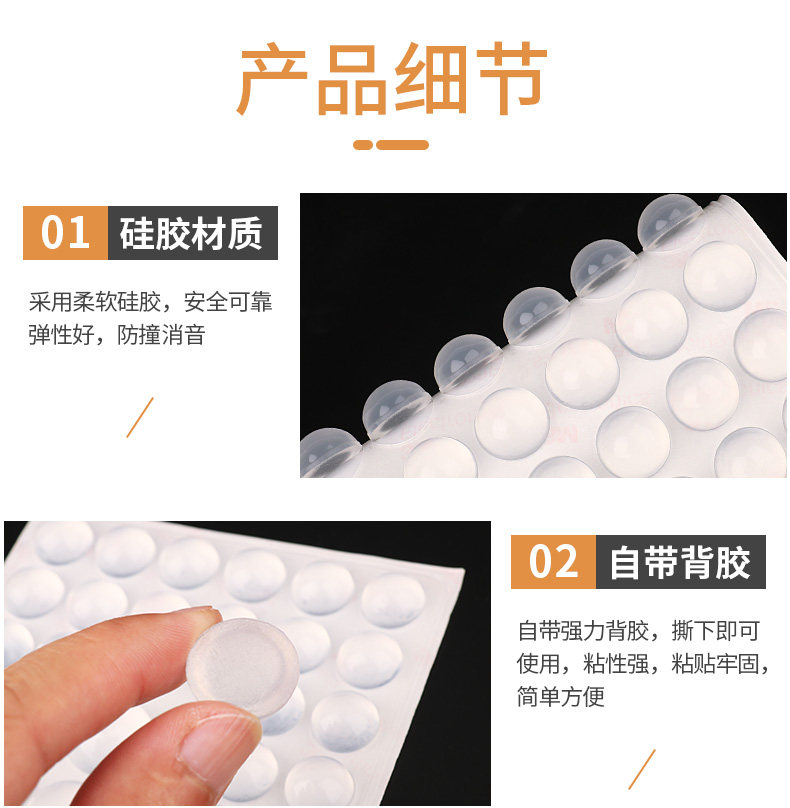 产品细节

01 硅胶材质

采用柔软硅胶，安全可靠
弹性好，防撞消音

02 自带背胶

自带强力背胶，撕下即可使用，粘性强，粘贴牢固，简单方便