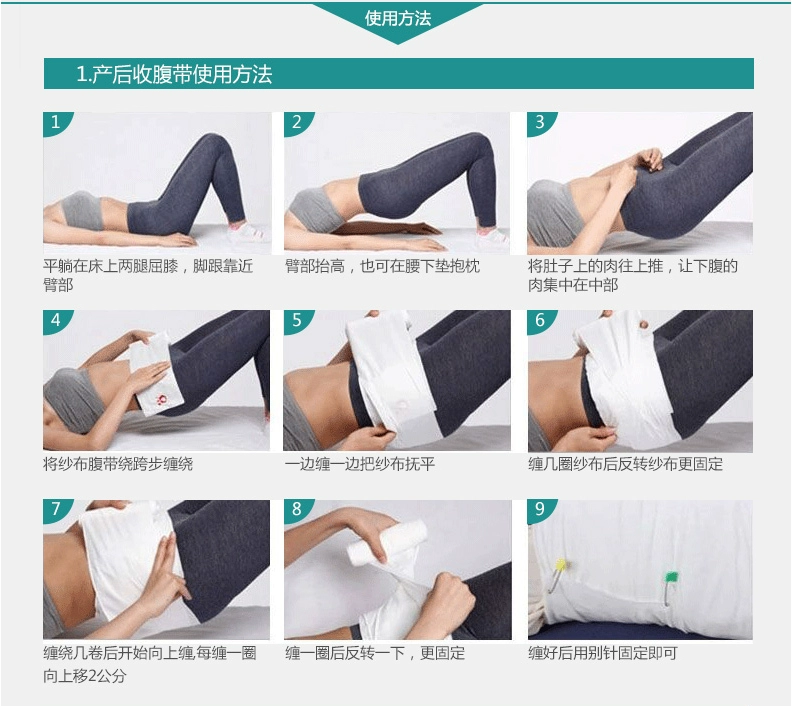 使用方法

1.产后收腹带使用方法

1
平躺在床上两腿屈膝，脚跟靠近臀部

2
臀部抬高，也可在腰下垫抱枕

3
将肚子上的肉往上推，让下腹的肉集中在中部

4
将纱布腹带绕跨步缠绕

5
一边缠一边把纱布抚平

6
缠几圈纱布后反转纱布更固定

7
缠绕几卷后开始向上缠,每缠一圈向上移2公分

8
缠一圈后反转一下，更固定

9
缠好后用别针固定即可