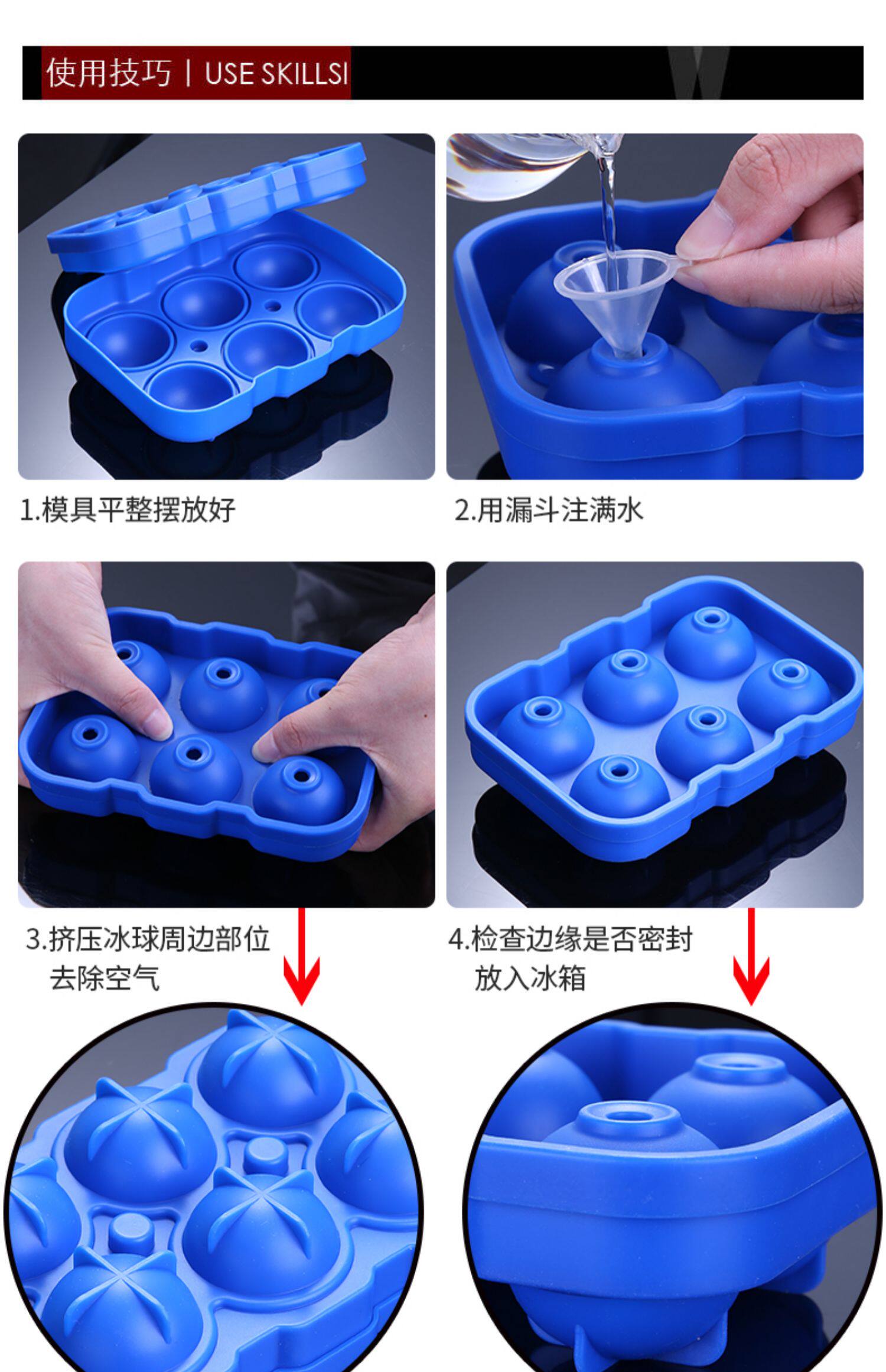 使用技巧 | USE SKILLSI

1.模具平整摆放好

2.用漏斗注满水

3.挤压冰球周边部位
去除空气

4.检查边缘是否密封
放入冰箱