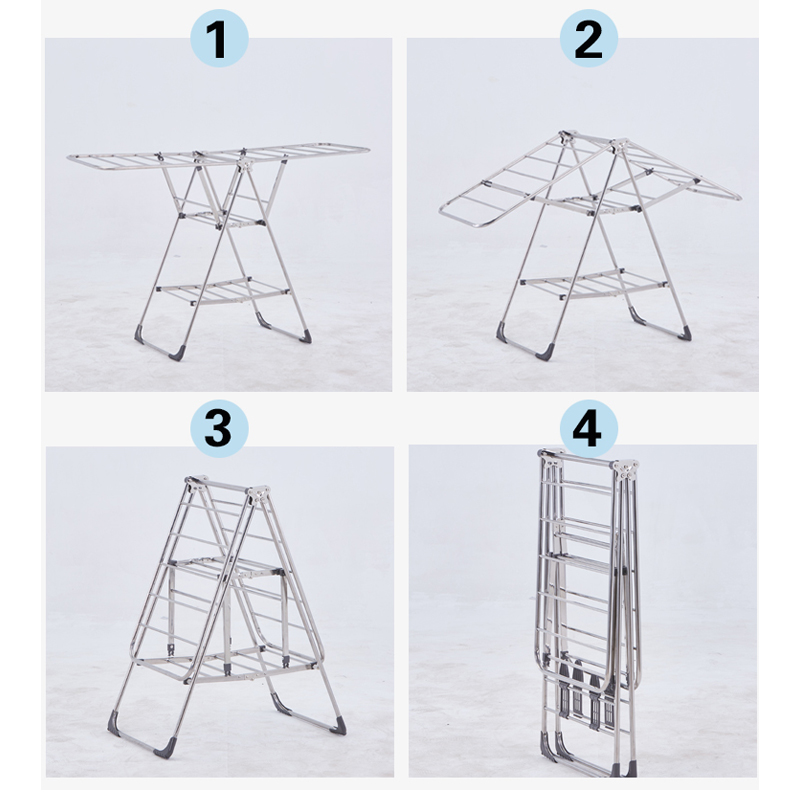 1

2

3

4