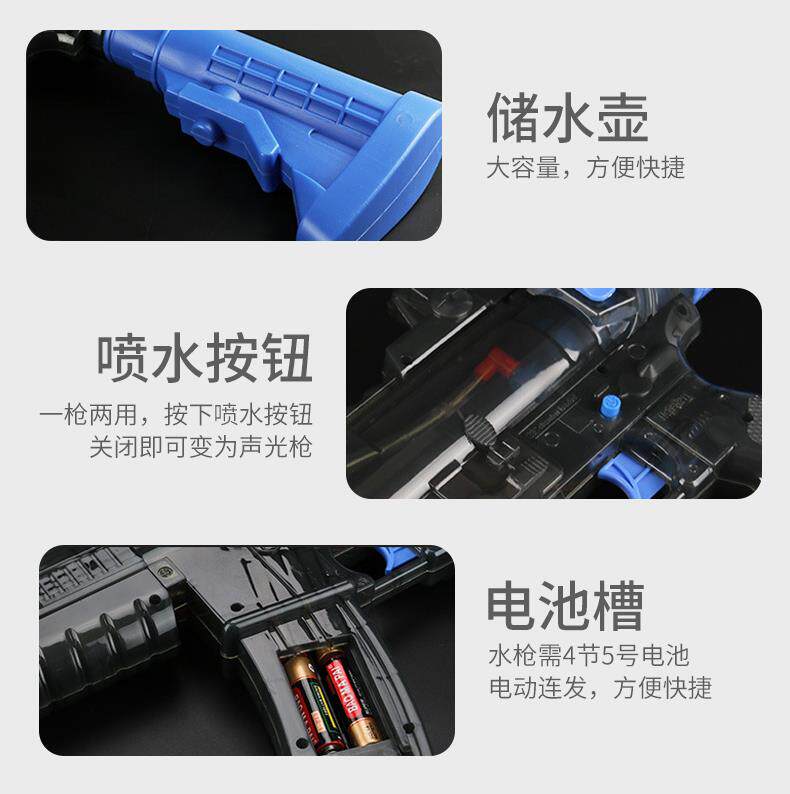 储水壶
大容量，方便快捷

喷水按钮
一枪两用，按下喷水按钮
关闭即可变为声光枪

电池槽
水枪需4节5号电池
电动连发，方便快捷