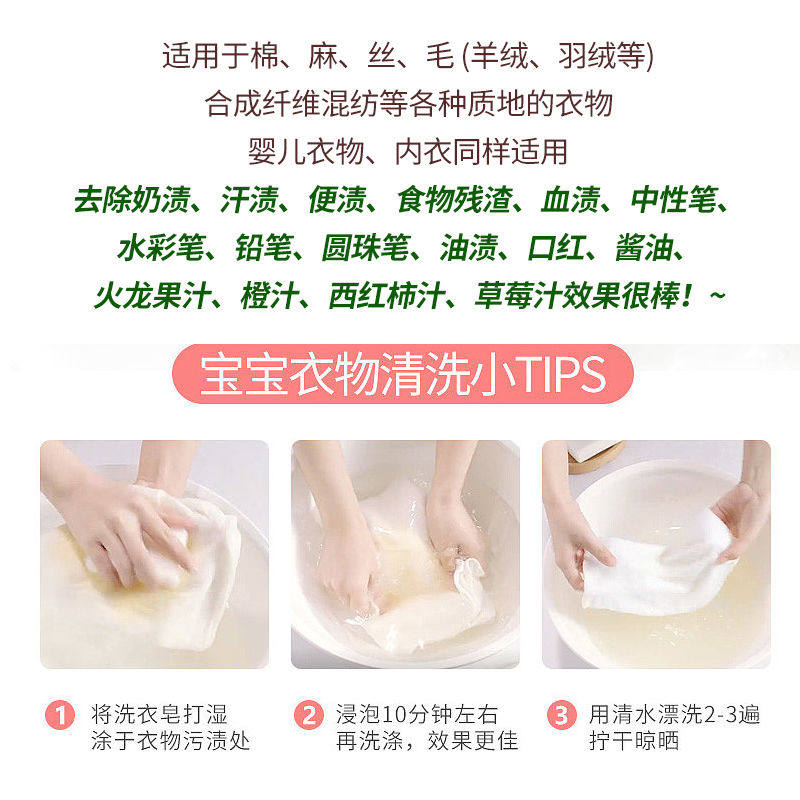 适用于棉、麻、丝、毛 (羊绒、羽绒等)
合成纤维混纺等各种质地的衣物
婴儿衣物、内衣同样适用

去除奶渍、汗渍、便渍、食物残渣、血渍、中性笔、水彩笔、铅笔、圆珠笔、油渍、口红、酱油、火龙果汁、橙汁、西红柿汁、草莓汁效果很棒！~

宝宝衣物清洗小TIPS

1 将洗衣皂打湿
涂于衣物污渍处

2 浸泡10分钟左右
再洗涤，效果更佳

3 用清水漂洗2-3遍
拧干晾晒