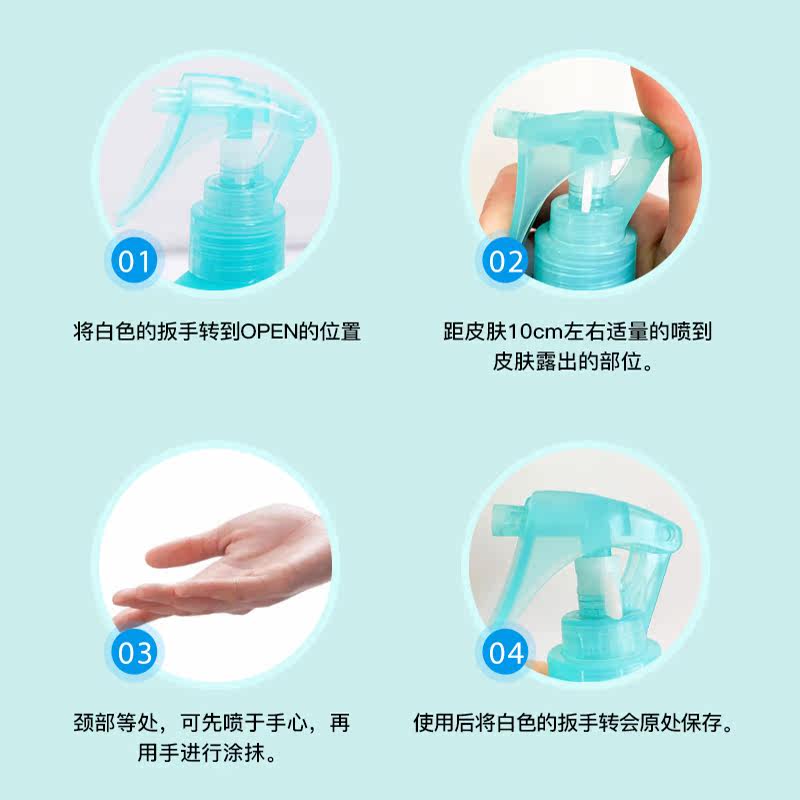 01

将白色的扳手转到OPEN的位置

02

距皮肤10cm左右适量的喷到皮肤露出的部位。

03

颈部等处，可先喷于手心，再用手进行涂抹。

04

使用后将白色的扳手转会原处保存。