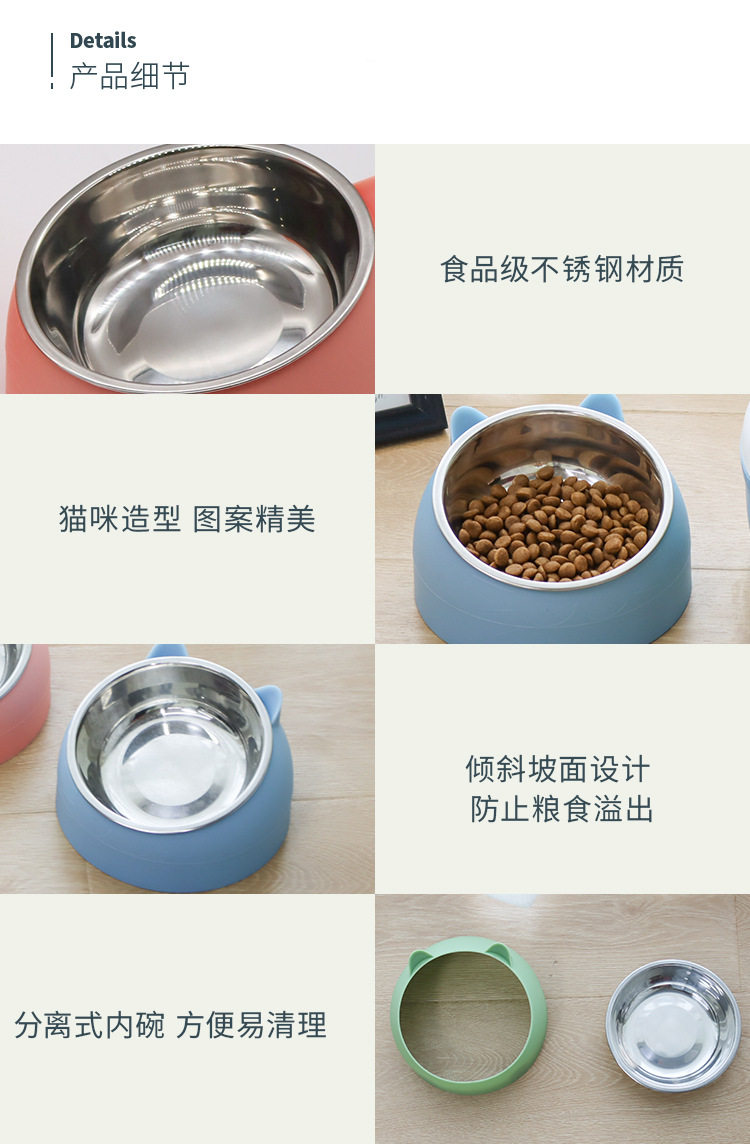 Details
产品细节

食品级不锈钢材质

猫咪造型 图案精美

倾斜坡面设计
防止粮食溢出

分离式内碗 方便易清理