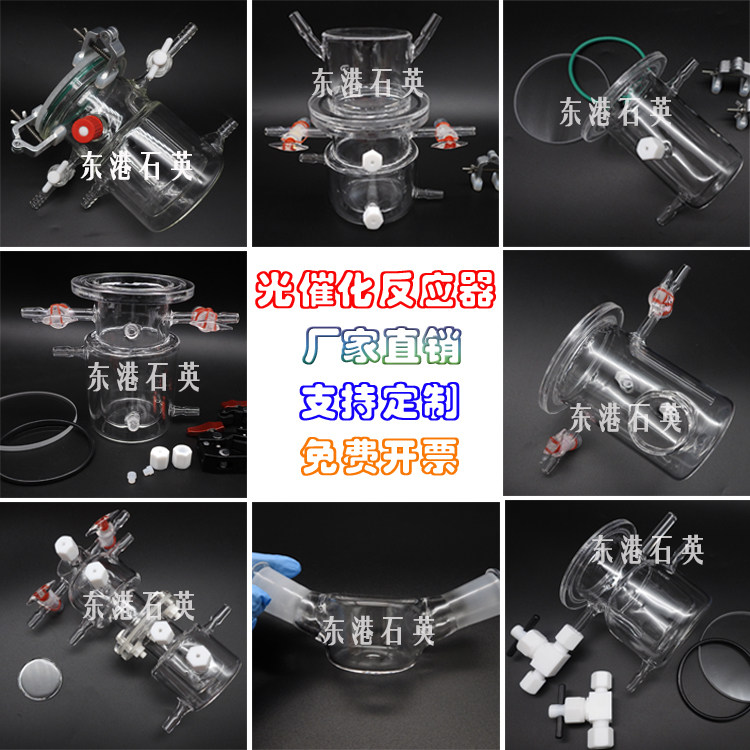 东港石英

东港石英

东港石英

东港石英

光催化反应器
厂家直销
支持定制
免费开票

东港石英

东港石英

东港石英

东港石英