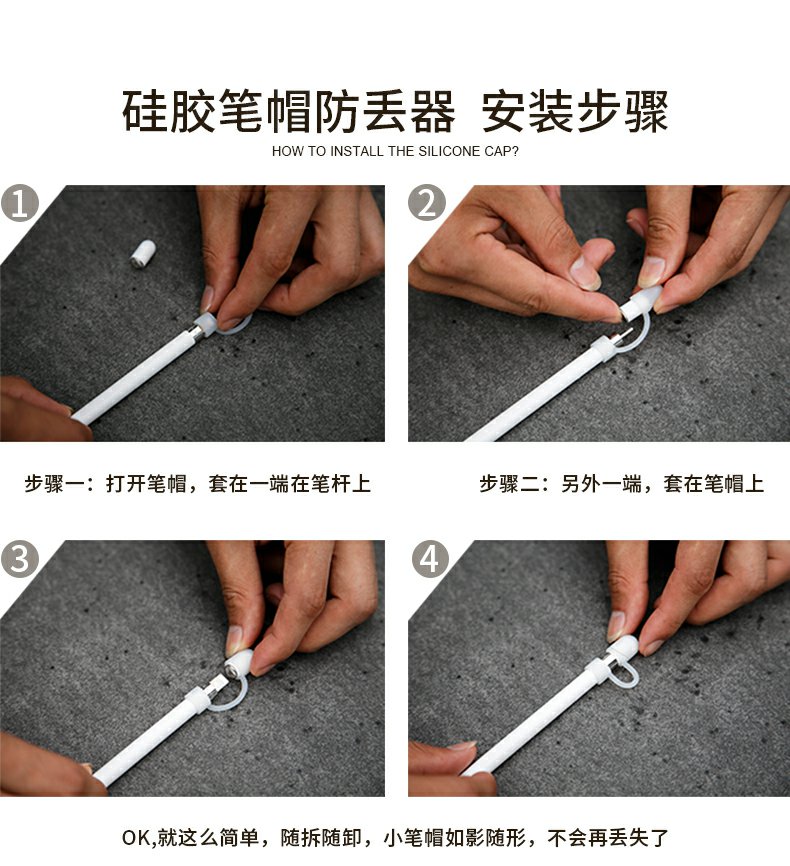 硅胶笔帽防丢器 安装步骤

HOW TO INSTALL THE SILICONE CAP?

1

2

步骤一：打开笔帽，套在一端在笔杆上

步骤二：另外一端，套在笔帽上

3

4

OK,就这么简单，随拆随卸，小笔帽如影随形，不会再丢失了