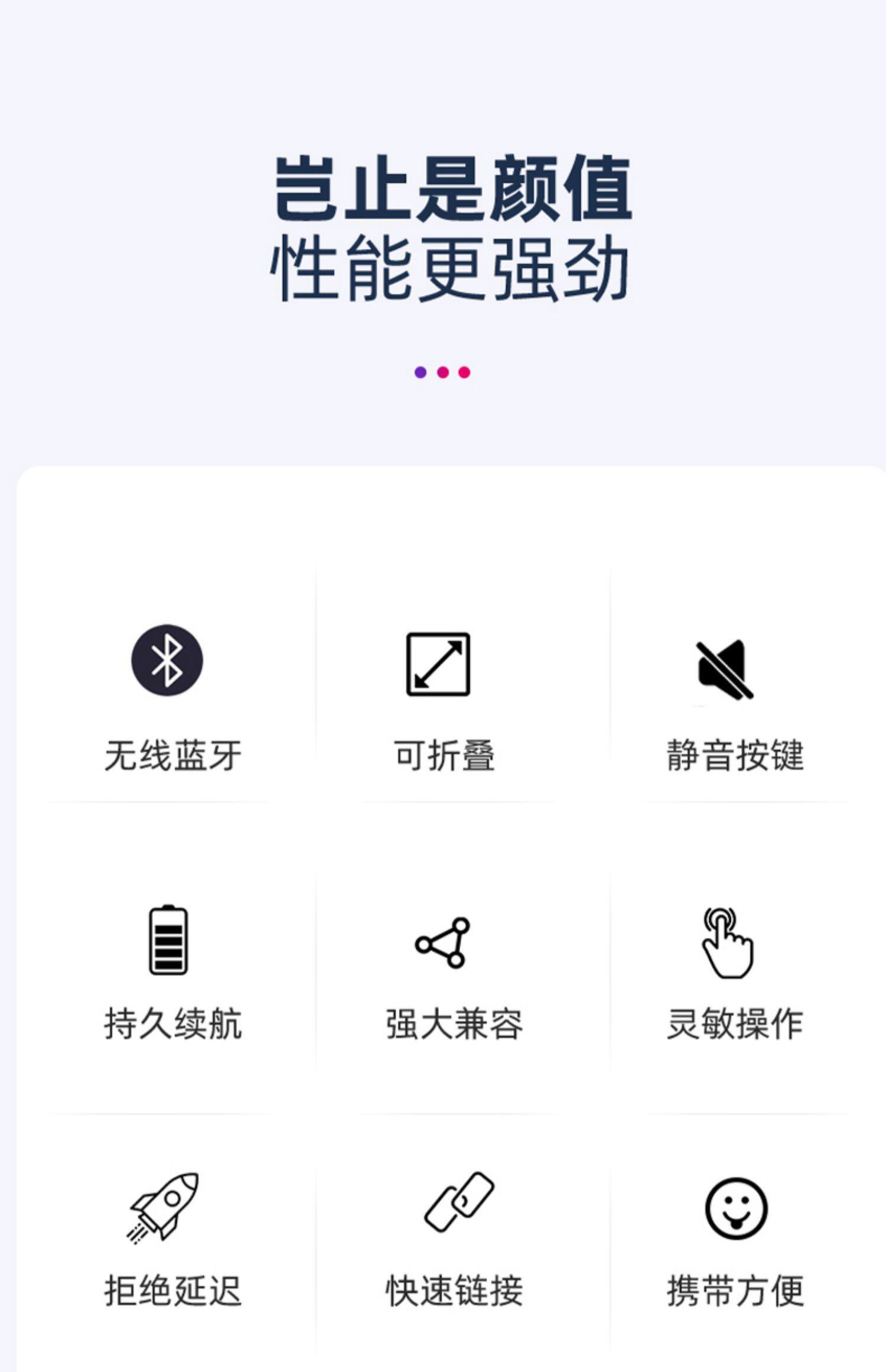 岂止是颜值
性能更强劲

无线蓝牙

可折叠

静音按键

持久续航

强大兼容

灵敏操作

拒绝延迟

快速链接

携带方便