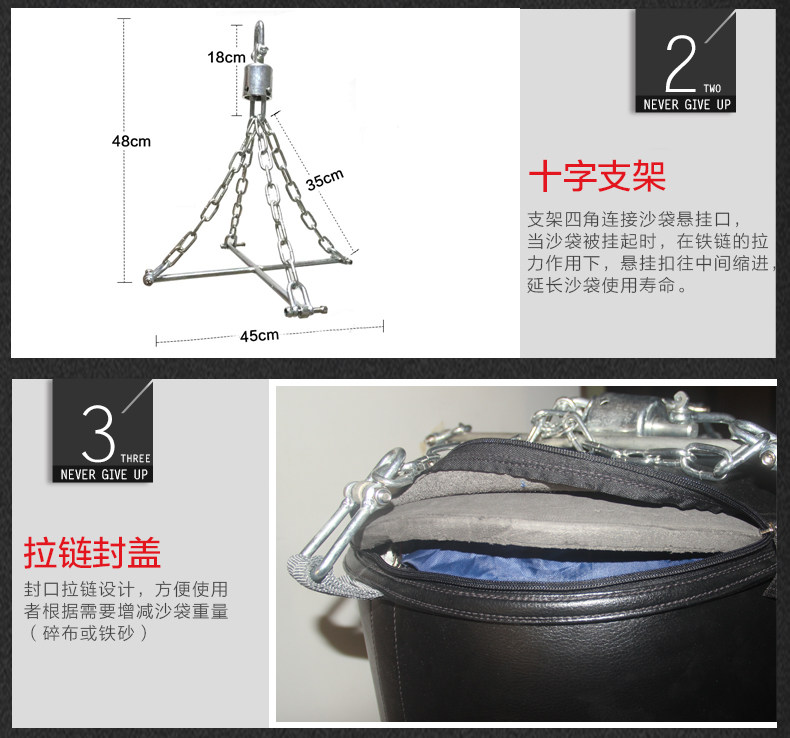 18cm
48cm
35cm
45cm

2 TWO
NEVER GIVE UP

十字支架

支架四角连接沙袋悬挂口，当沙袋被挂起时，在铁链的拉力作用下，悬挂扣往中间缩进，延长沙袋使用寿命。

3 THREE
NEVER GIVE UP

拉链封盖

封口拉链设计，方便使用者根据需要增减沙袋重量（碎布或铁砂）