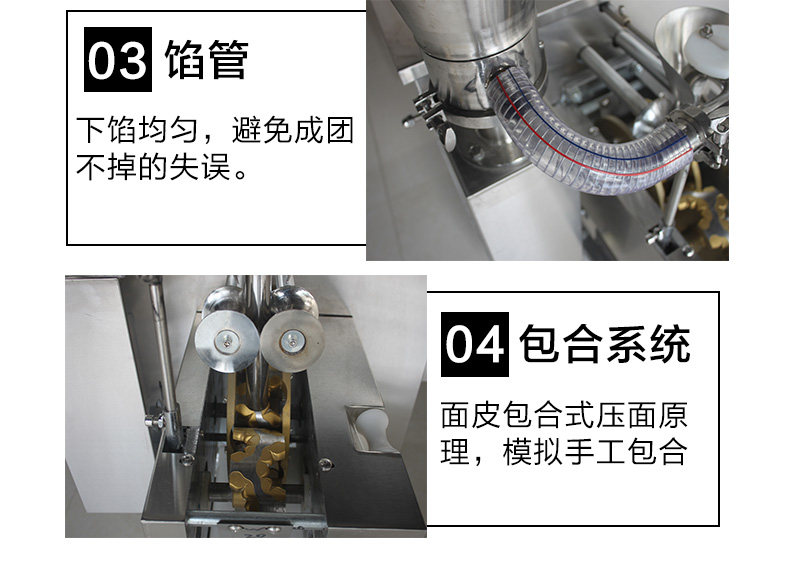 03 馅管

下馅均匀，避免成团不掉的失误。

04 包合系统

面皮包合式压面原理，模拟手工包合