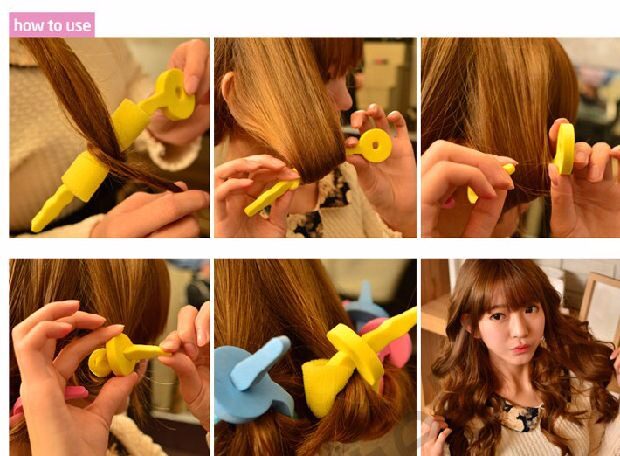 how to use