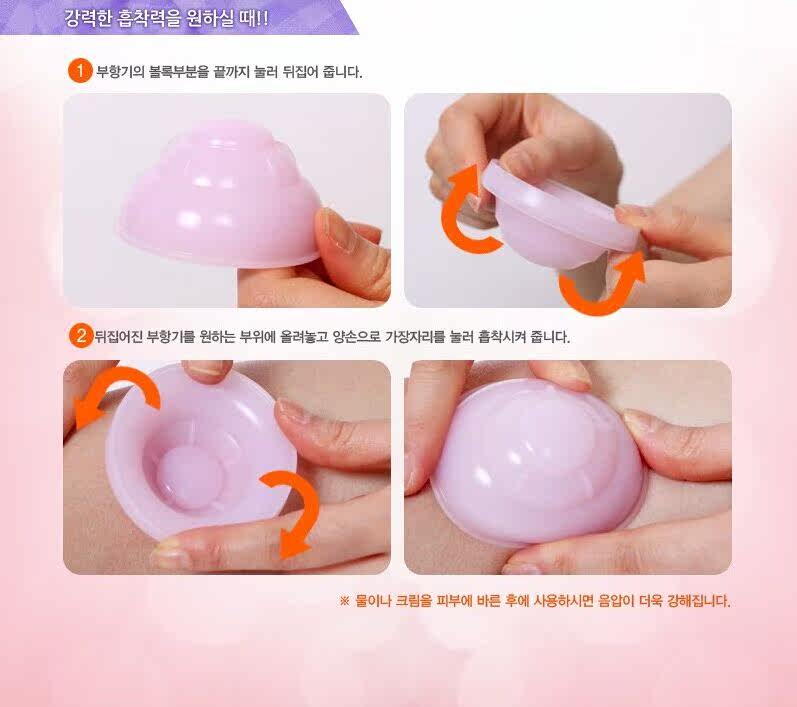 강력한 흡착력을 원하실 때!!

1 부항기의 볼록부분을 끝까지 눌러 뒤집어 줍니다.

2 뒤집어진 부항기를 원하는 부위에 올려놓고 양손으로 가장자리를 눌러 흡착시켜 줍니다.

※ 물이나 크림을 피부에 바른 후에 사용하시면 음압이 더욱 강해집니다.