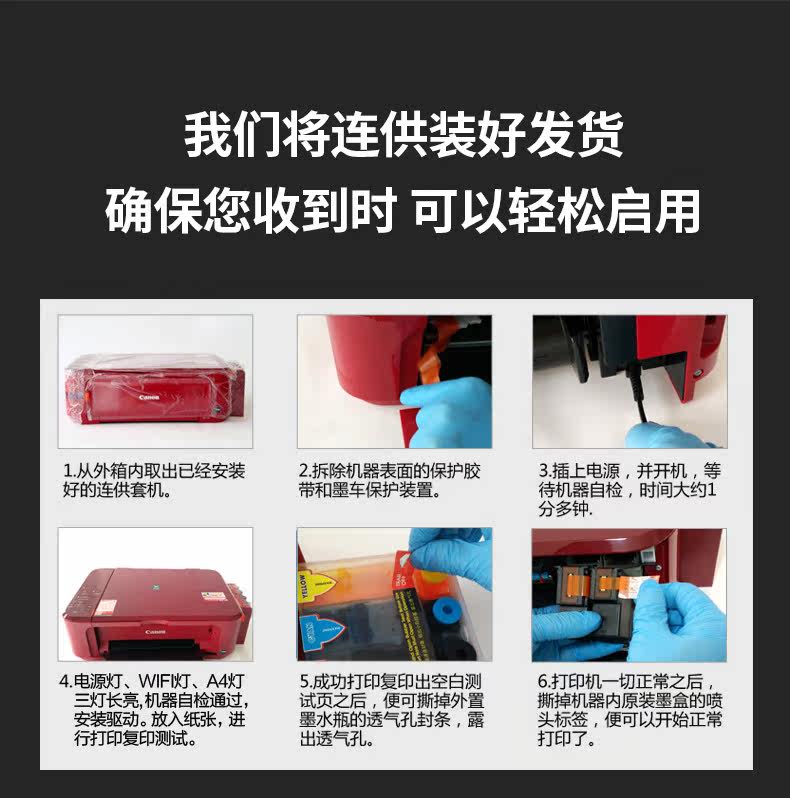 我们将连供装好发货
确保您收到时 可以轻松启用

Canon

1.从外箱内取出已经安装好的连供套机。

2.拆除机器表面的保护胶带和墨车保护装置。

3.插上电源，并开机，等待机器自检，时间大约1分多钟.

Canon

4.电源灯、WIFI灯、A4灯三灯长亮,机器自检通过,安装驱动。放入纸张，进行打印复印测试。

YELLOW

5.成功打印复印出空白测试页之后，便可撕掉外置墨水瓶的透气孔封条，露出透气孔。

6.打印机一切正常之后，撕掉机器内原装墨盒的喷头标签，便可以开始正常打印了。