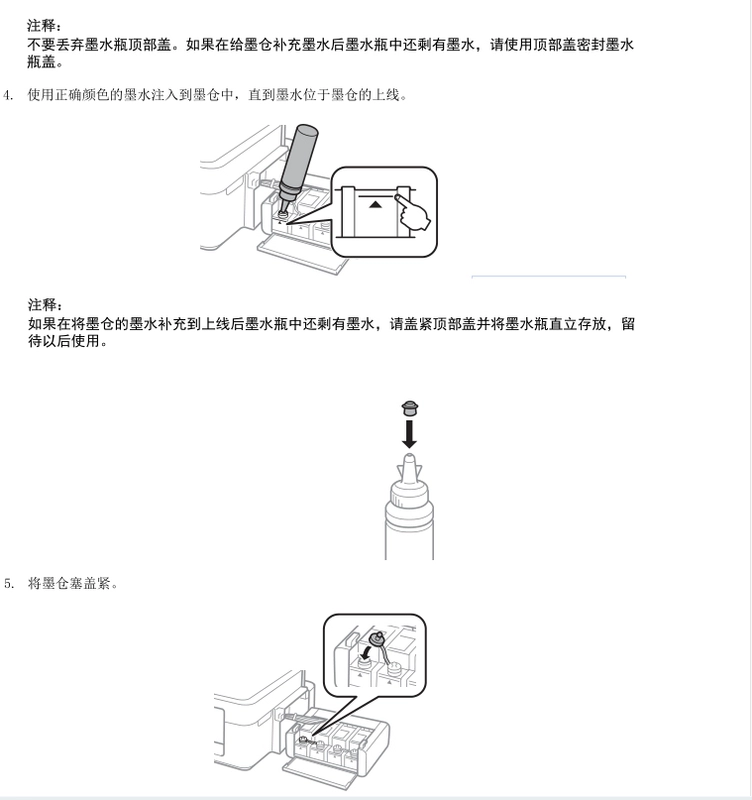 注释：
不要丢弃墨水瓶顶部盖。如果在给墨仓补充墨水后墨水瓶中还剩有墨水，请使用顶部盖密封墨水瓶盖。

4. 使用正确颜色的墨水注入到墨仓中，直到墨水位于墨仓的上线。

注释：
如果在将墨仓的墨水补充到上线后墨水瓶中还剩有墨水，请盖紧顶部盖并将墨水瓶直立存放，留待以后使用。

5. 将墨仓塞盖紧。