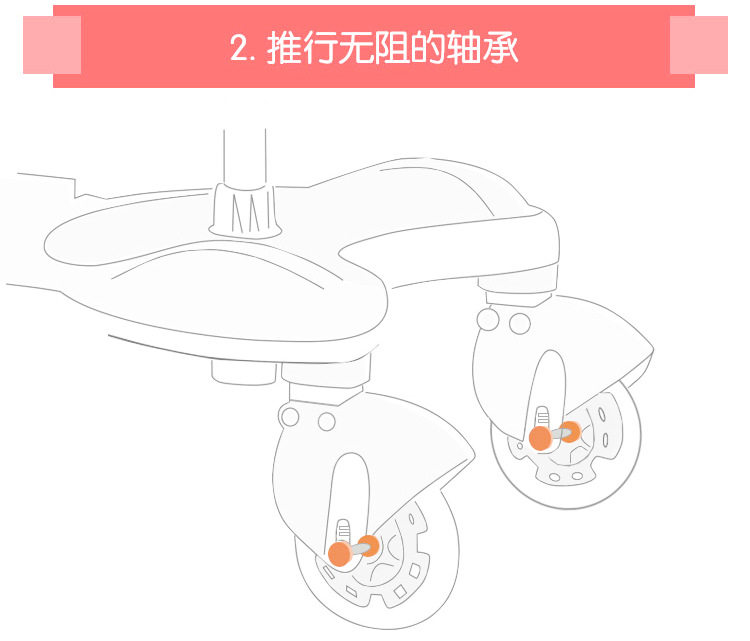 2. 推行无阻的轴承