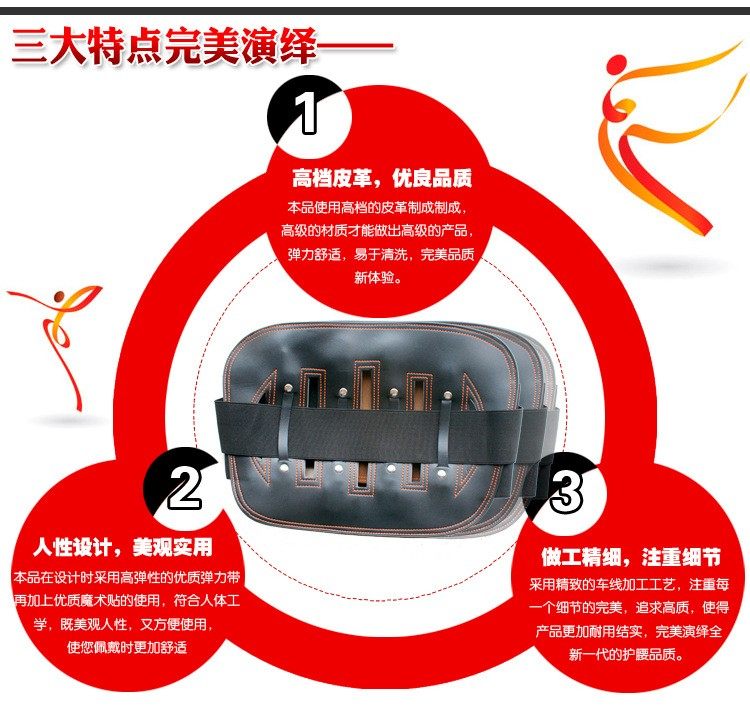 三大特点完美演绎——

1

高档皮革，优良品质

本品使用高档的皮革制成制成，高级的材质才能做出高级的产品，弹力舒适，易于清洗，完美品质新体验。

2

人性设计，美观实用

本品在设计时采用高弹性的优质弹力带再加上优质魔术贴的使用，符合人体工学，既美观人性，又方便使用，使您佩戴时更加舒适

3

做工精细，注重细节

采用精致的车线加工工艺，注重每一个细节的完美，追求高质，使得产品更加耐用结实，完美演绎全新一代的护腰品质。