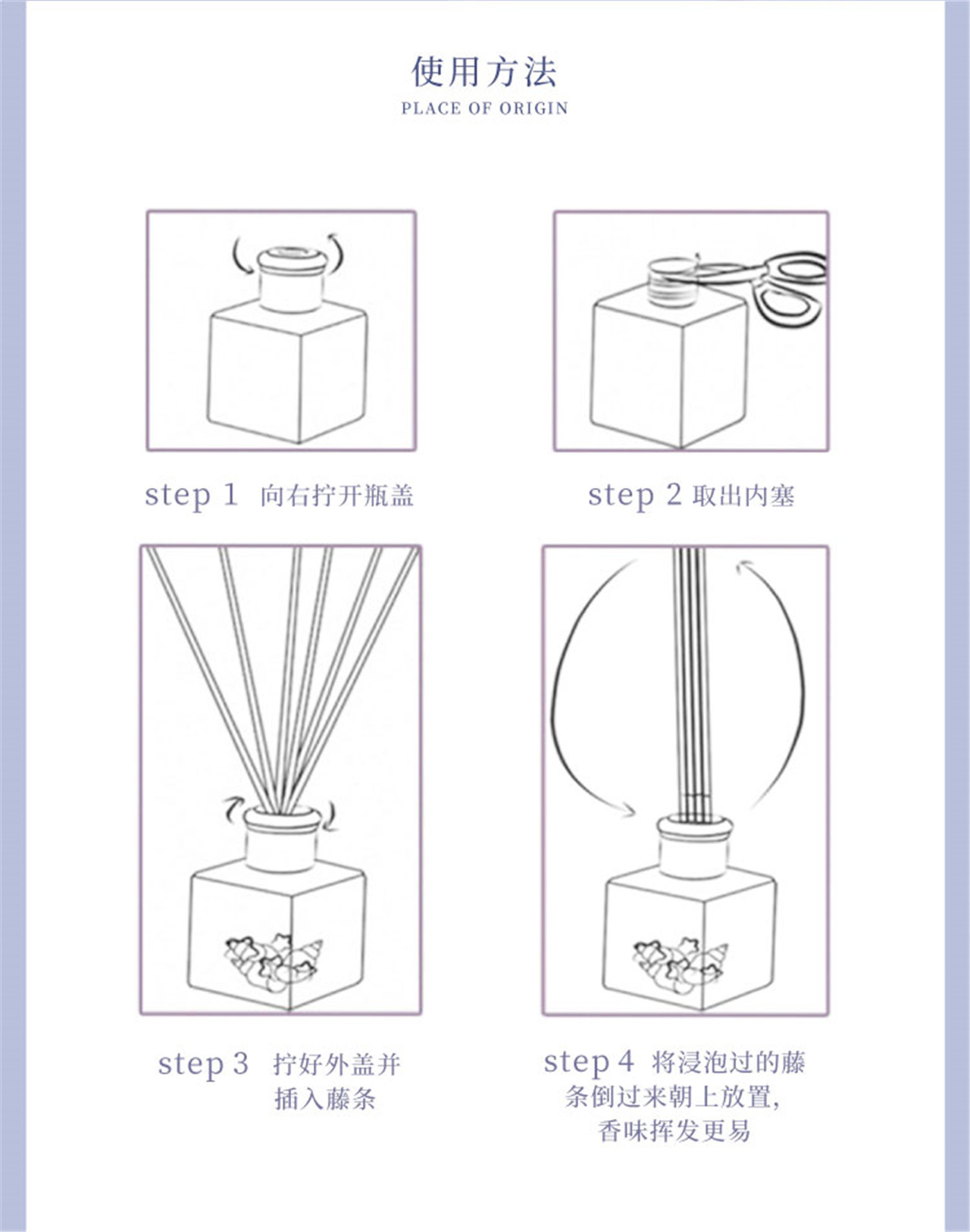 使用方法
PLACE OF ORIGIN

step 1 向右拧开瓶盖

step 2 取出内塞

step 3 拧好外盖并插入藤条

step 4 将浸泡过的藤条倒过来朝上放置，香味挥发更易