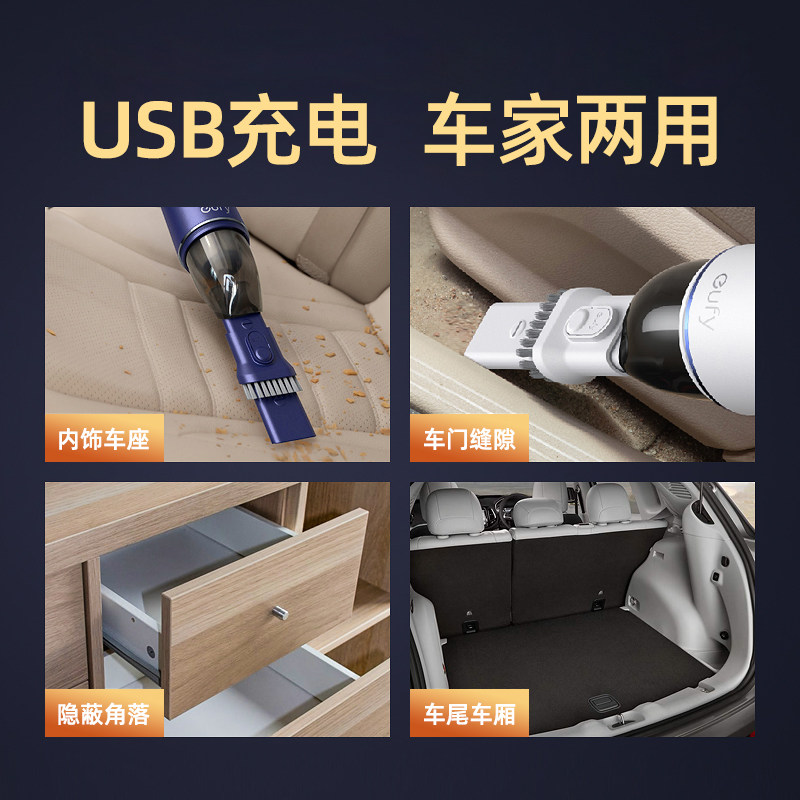 USB充电 车家两用

eufy

内饰车座

eufy

车门缝隙

隐蔽角落

车尾车厢