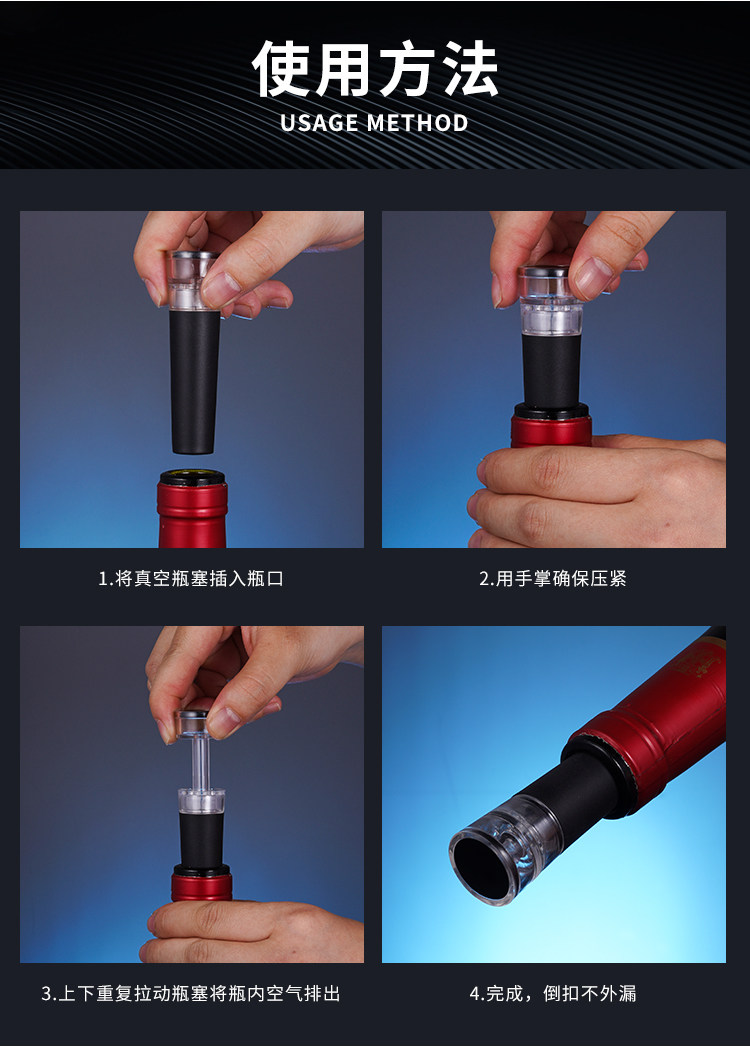 使用方法
USAGE METHOD

1.将真空瓶塞插入瓶口

2.用手掌确保压紧

3.上下重复拉动瓶塞将瓶内空气排出

4.完成，倒扣不外漏