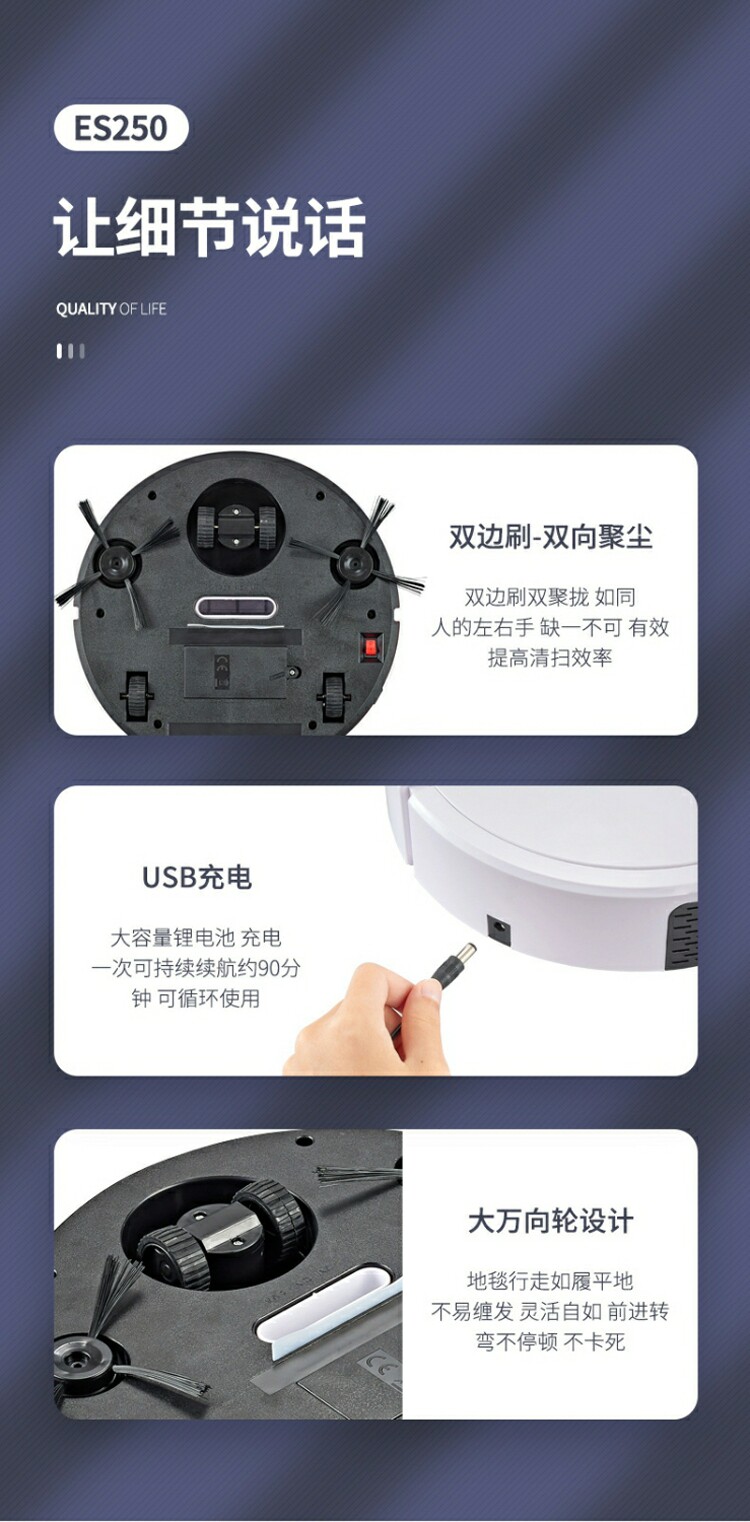 ES250

让细节说话

QUALITY OF LIFE

双边刷-双向聚尘

双边刷双聚拢 如同人的左右手 缺一不可 有效提高清扫效率

USB充电

大容量锂电池 充电一次可持续续航约90分钟 可循环使用

大万向轮设计

地毯行走如履平地 不易缠发 灵活自如 前进转弯不停顿 不卡死