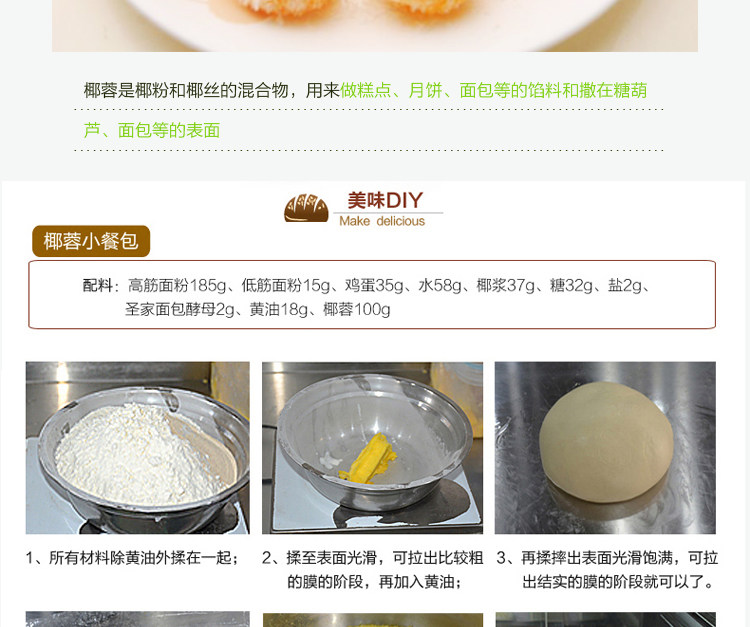 椰蓉是椰粉和椰丝的混合物，用来做糕点、月饼、面包等的馅料和撒在糖葫芦、面包等的表面

美味DIY
Make delicious

椰蓉小餐包

配料：高筋面粉185g、低筋面粉15g、鸡蛋35g、水58g、椰浆37g、糖32g、盐2g、圣家面包酵母2g、黄油18g、椰蓉100g

1、所有材料除黄油外揉在一起；

2、揉至表面光滑，可拉出比较粗的膜的阶段，再加入黄油；

3、再揉摔出表面光滑饱满，可拉出结实的膜的阶段就可以了。