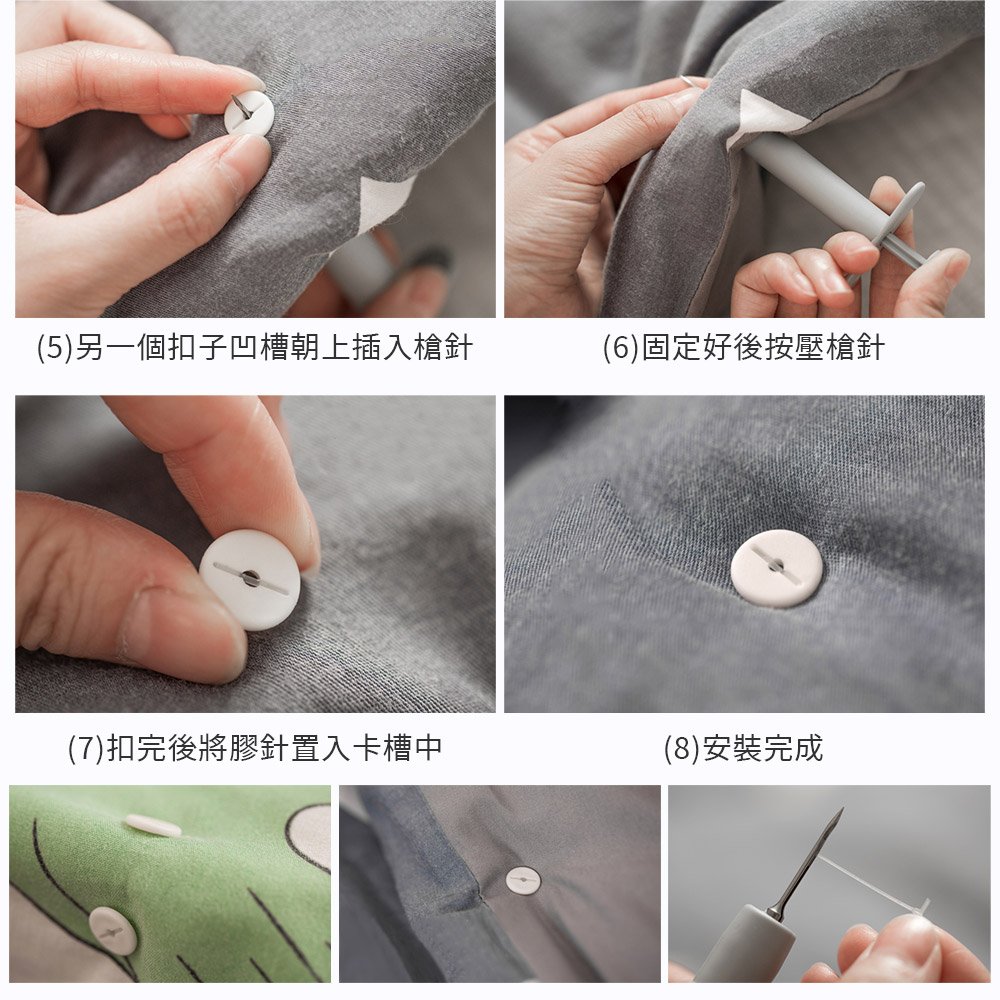 (5)另一個扣子凹槽朝上插入槍針

(6)固定好後按壓槍針

(7)扣完後將膠針置入卡槽中

(8)安裝完成