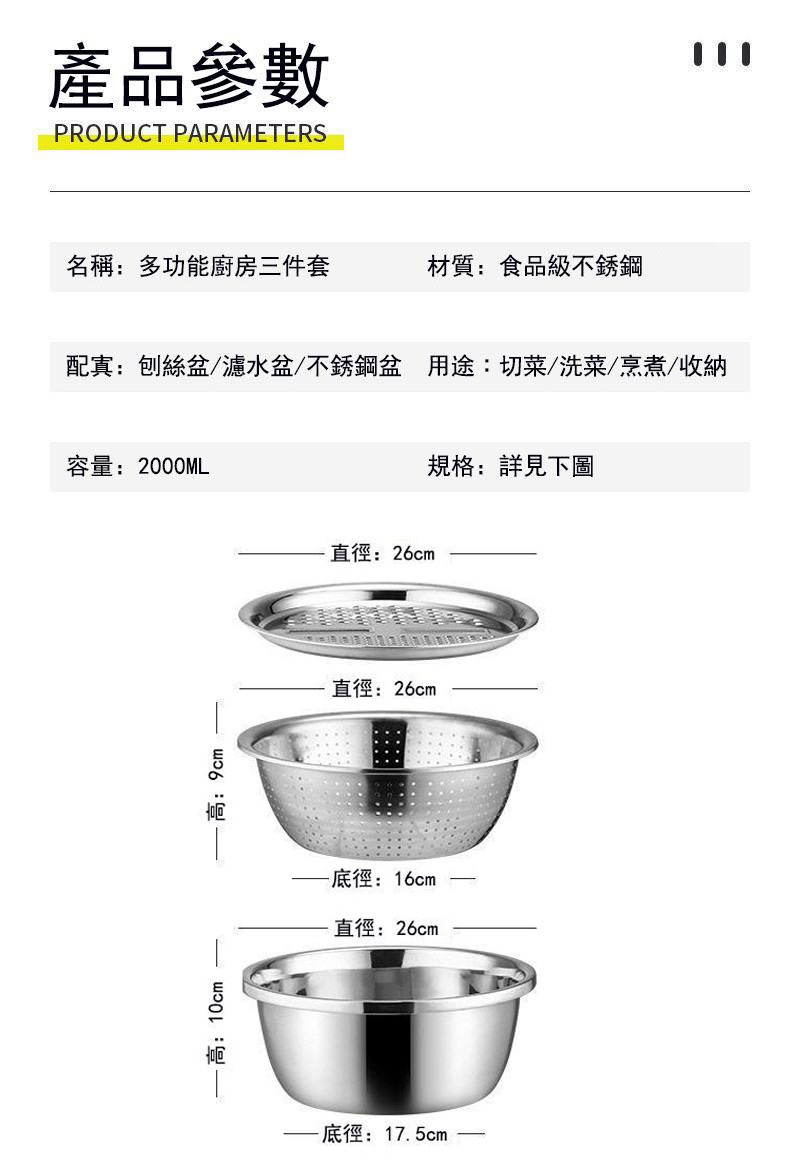 產品參數
PRODUCT PARAMETERS

名稱：多功能廚房三件套
材質：食品級不銹鋼

配寘：刨絲盆/濾水盆/不銹鋼盆
用途：切菜/洗菜/烹煮/收納

容量：2000ML
規格：詳見下圖

直徑：26cm

直徑：26cm
高：9cm
底徑：16cm

直徑：26cm
高：10cm
底徑：17.5cm