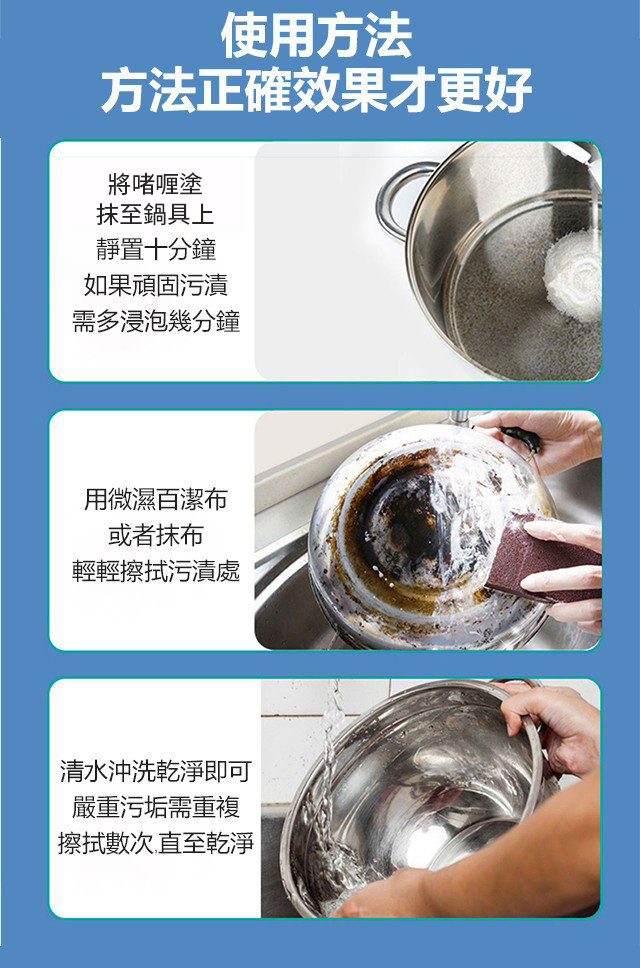 使用方法
方法正確效果才更好

將啫喱塗
抹至鍋具上
靜置十分鐘
如果頑固污漬
需多浸泡幾分鐘

用微濕百潔布
或者抹布
輕輕擦拭污漬處

清水沖洗乾淨即可
嚴重污垢需重複
擦拭數次,直至乾淨