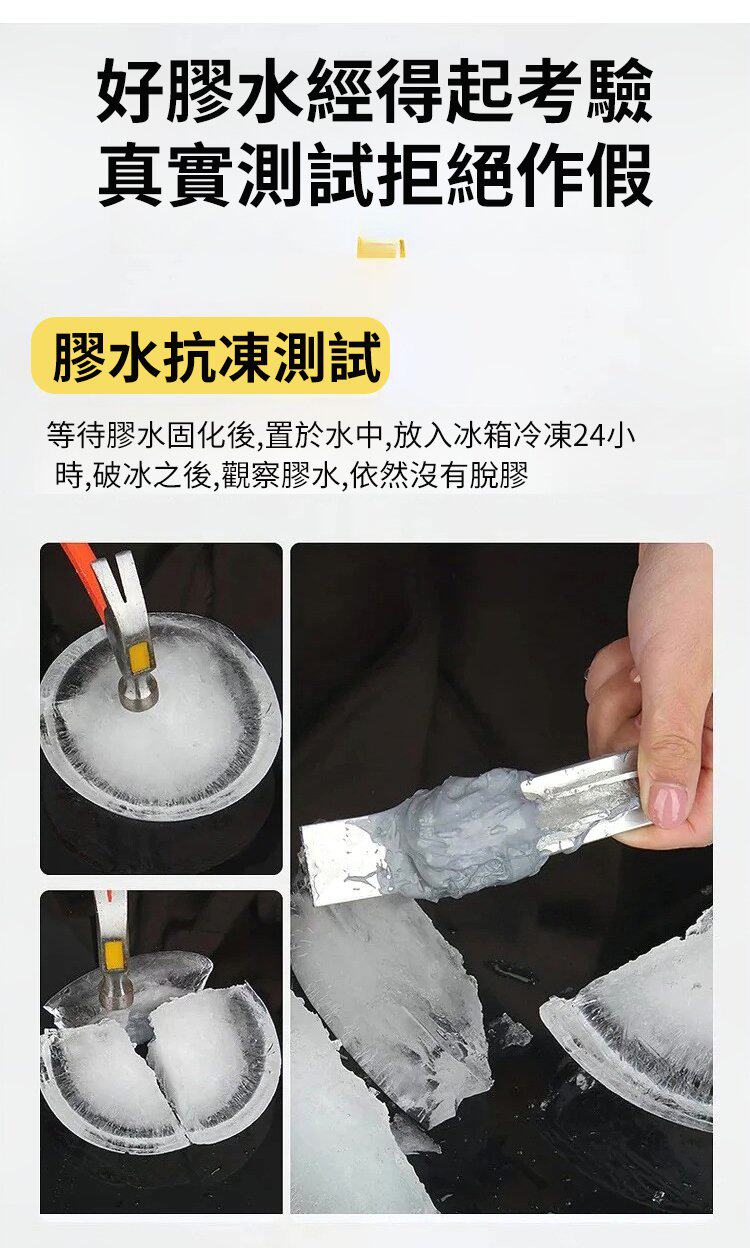 好膠水經得起考驗
真實測試拒絕作假

膠水抗凍測試

等待膠水固化後,置於水中,放入冰箱冷凍24小時,破冰之後,觀察膠水,依然沒有脫膠