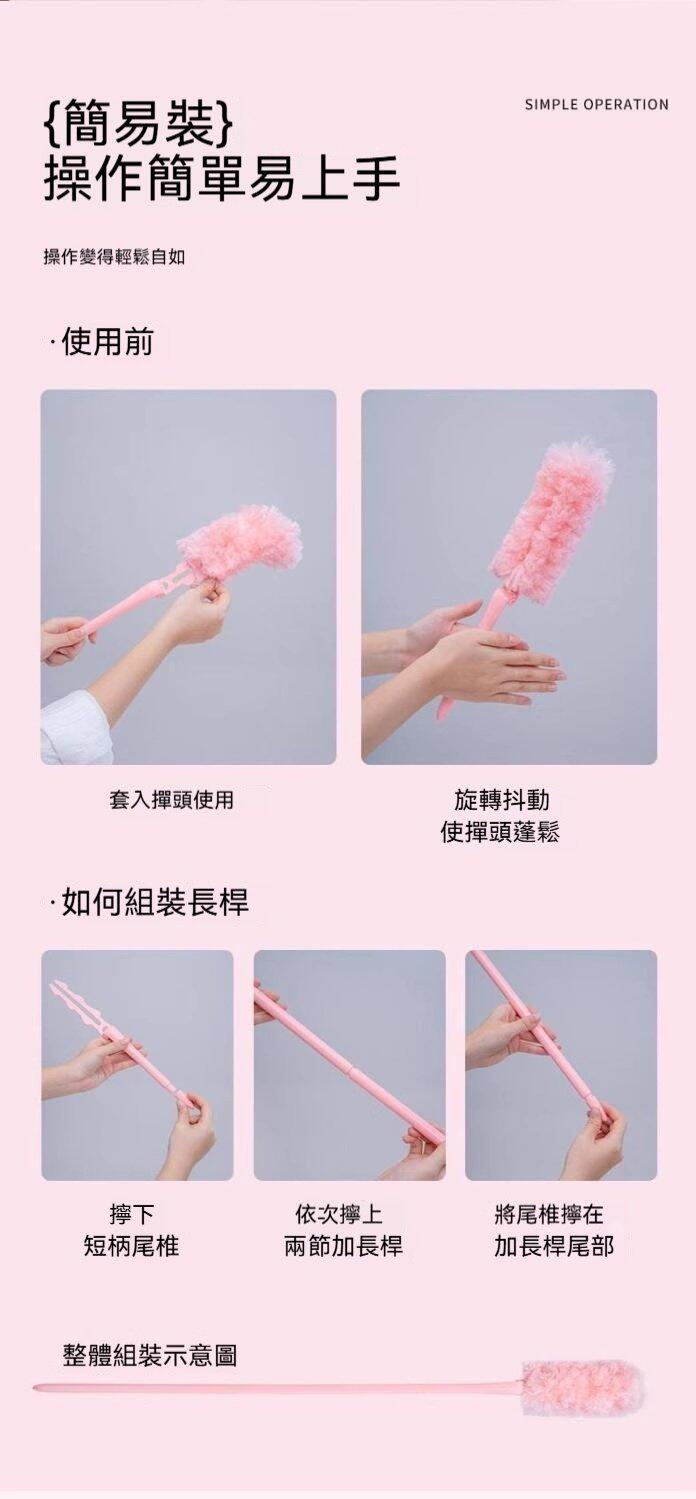 {簡易裝}
操作簡單易上手

SIMPLE OPERATION

操作變得輕鬆自如

·使用前

套入撣頭使用

旋轉抖動
使撣頭蓬鬆

·如何組裝長桿

擰下
短柄尾椎

依次擰上
兩節加長桿

將尾椎擰在
加長桿尾部

整體組裝示意圖